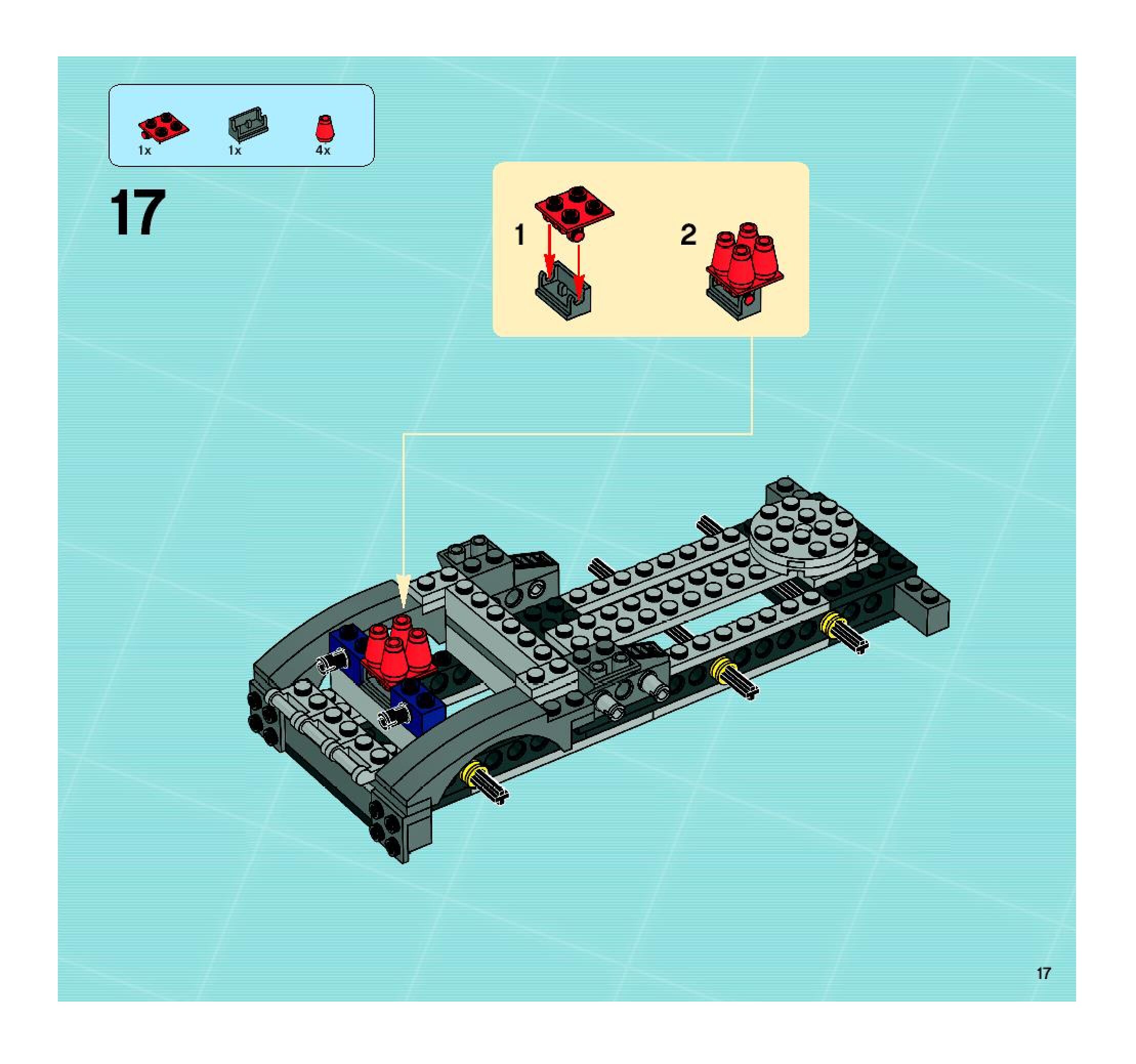 1x 1x 4x

17

1

2

17