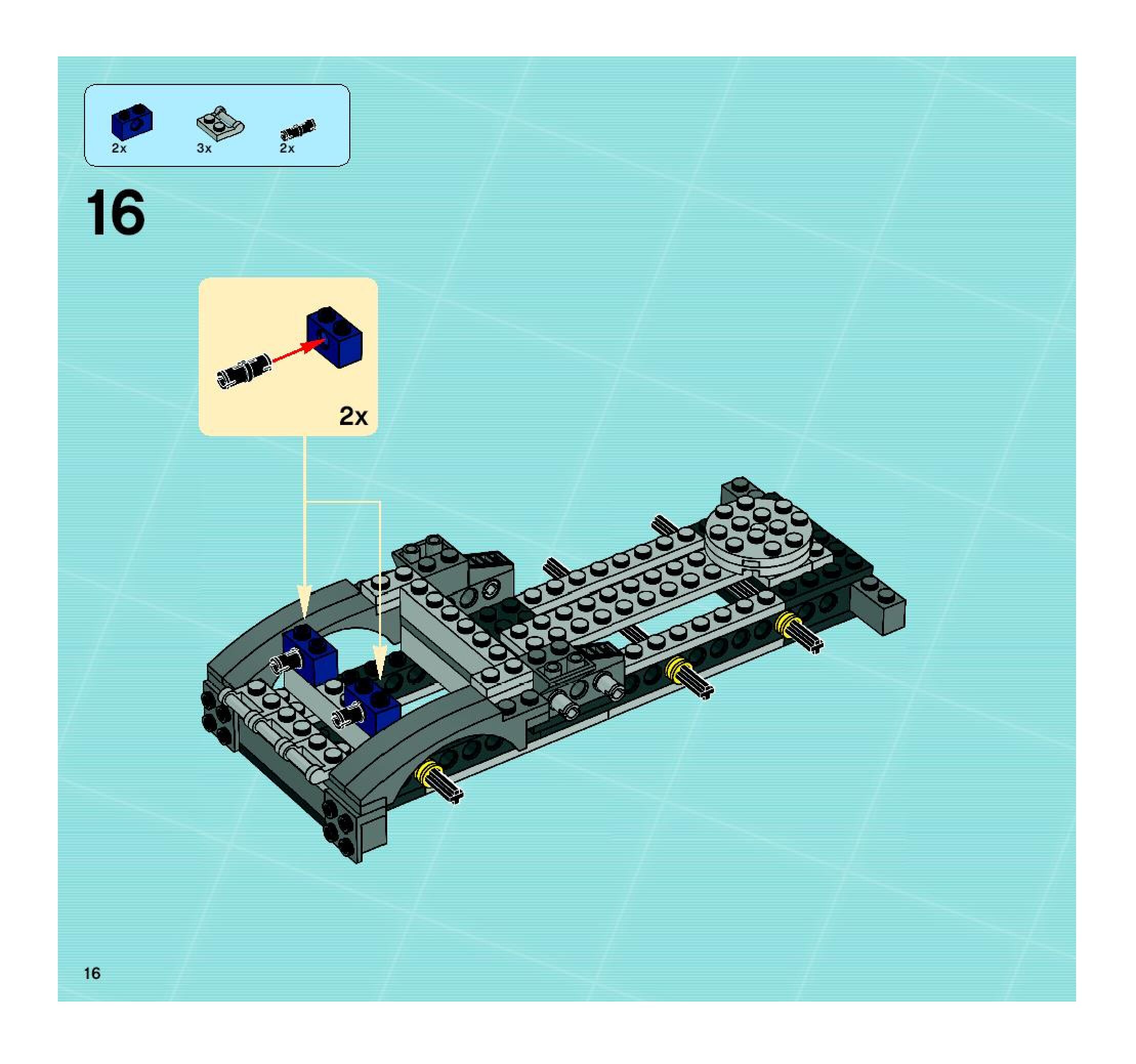 2x 3x 2x

16

2x

16