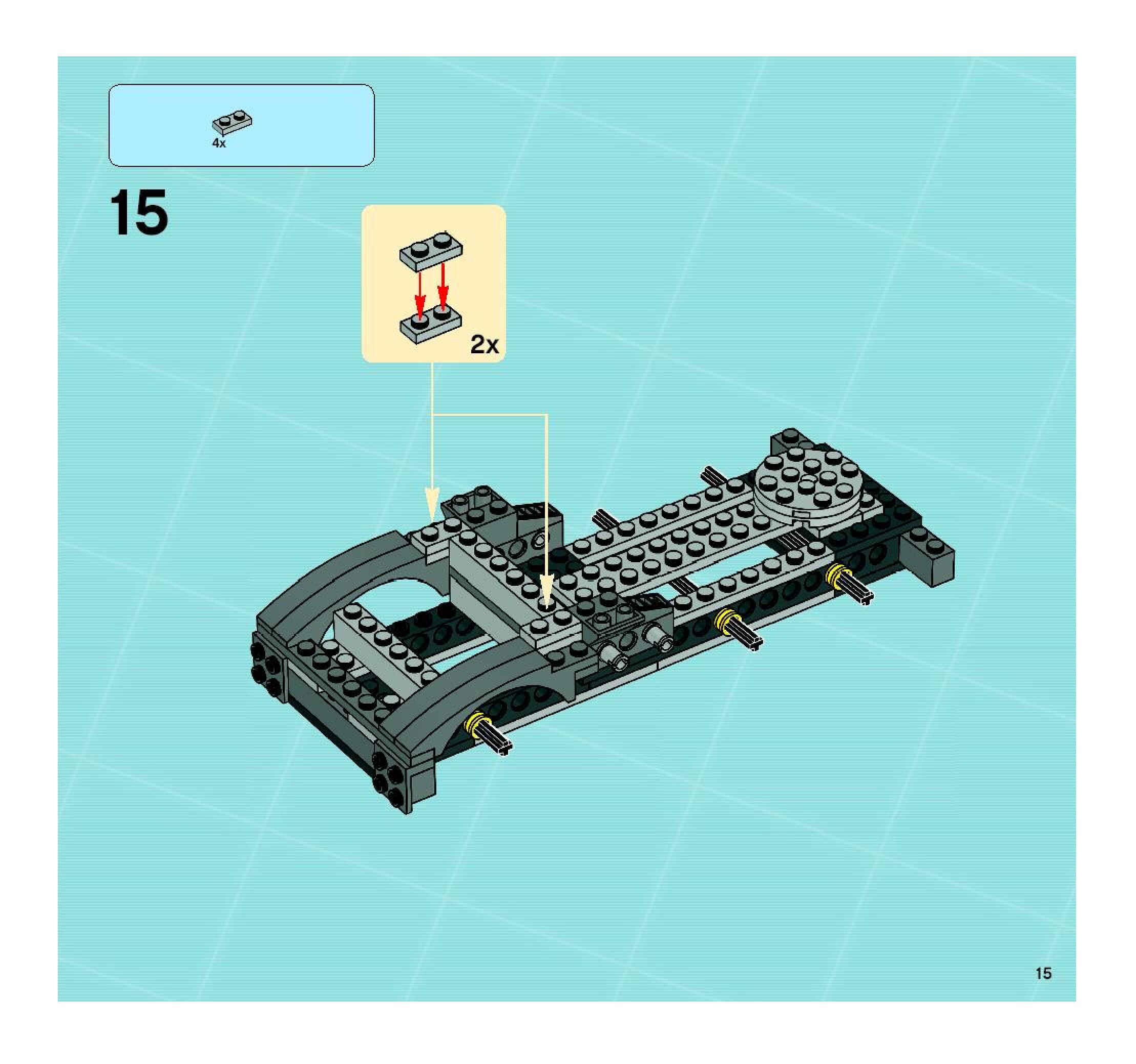 4x

15

2x

15