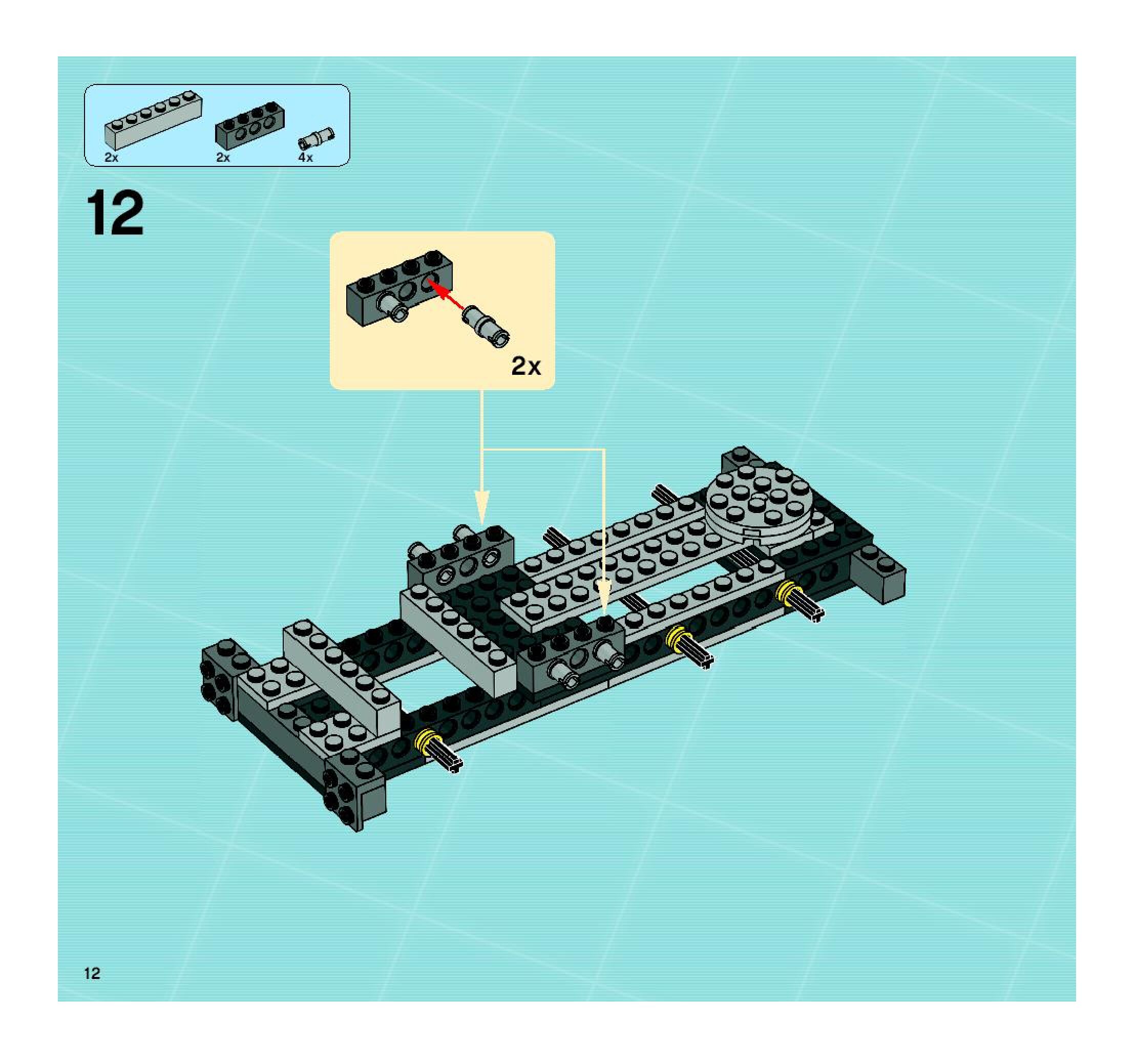 2x
2x
4x

12

2x

12