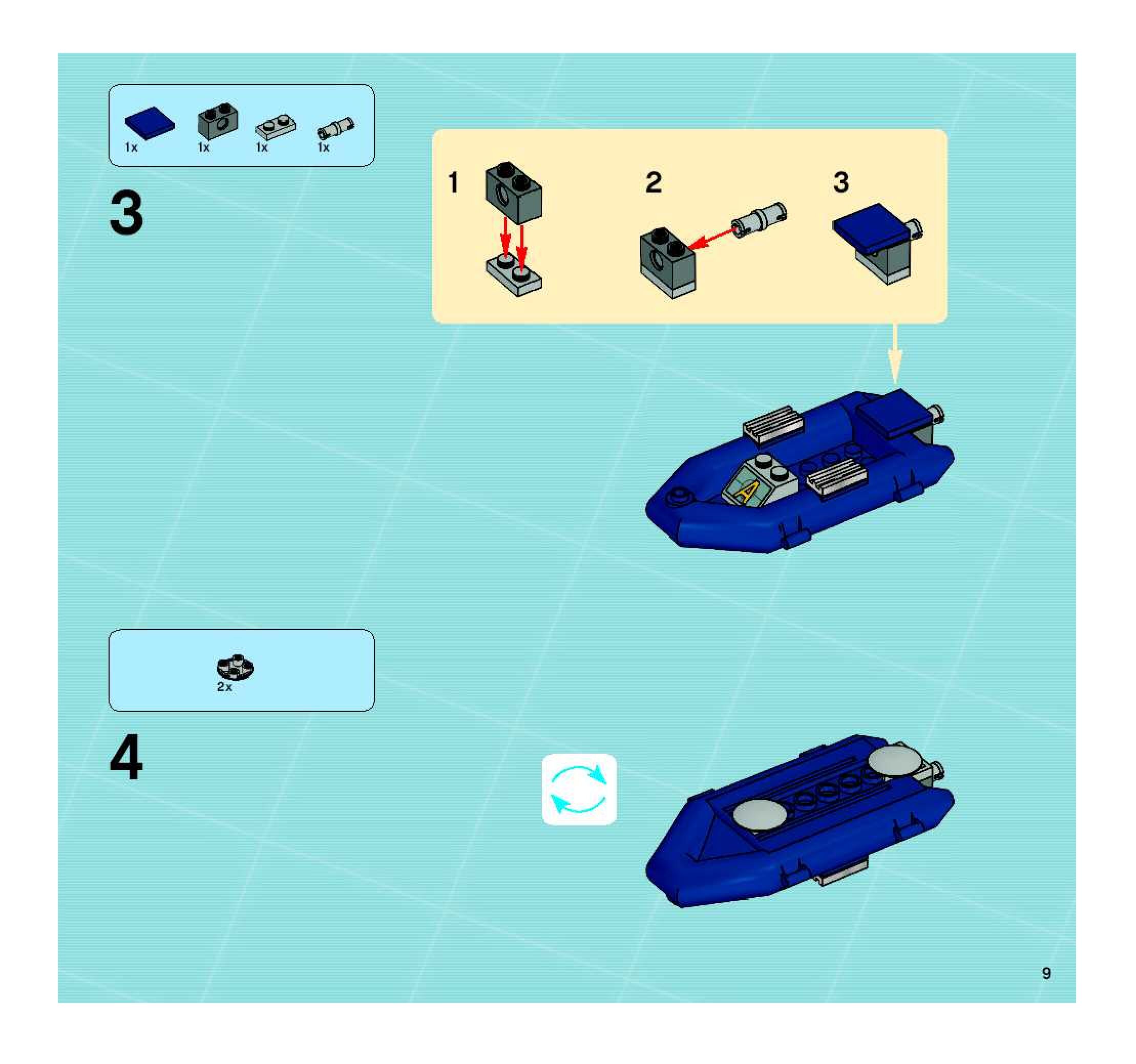 1x 1x 1x 1x

3

1

2

3

A

2x

4

9