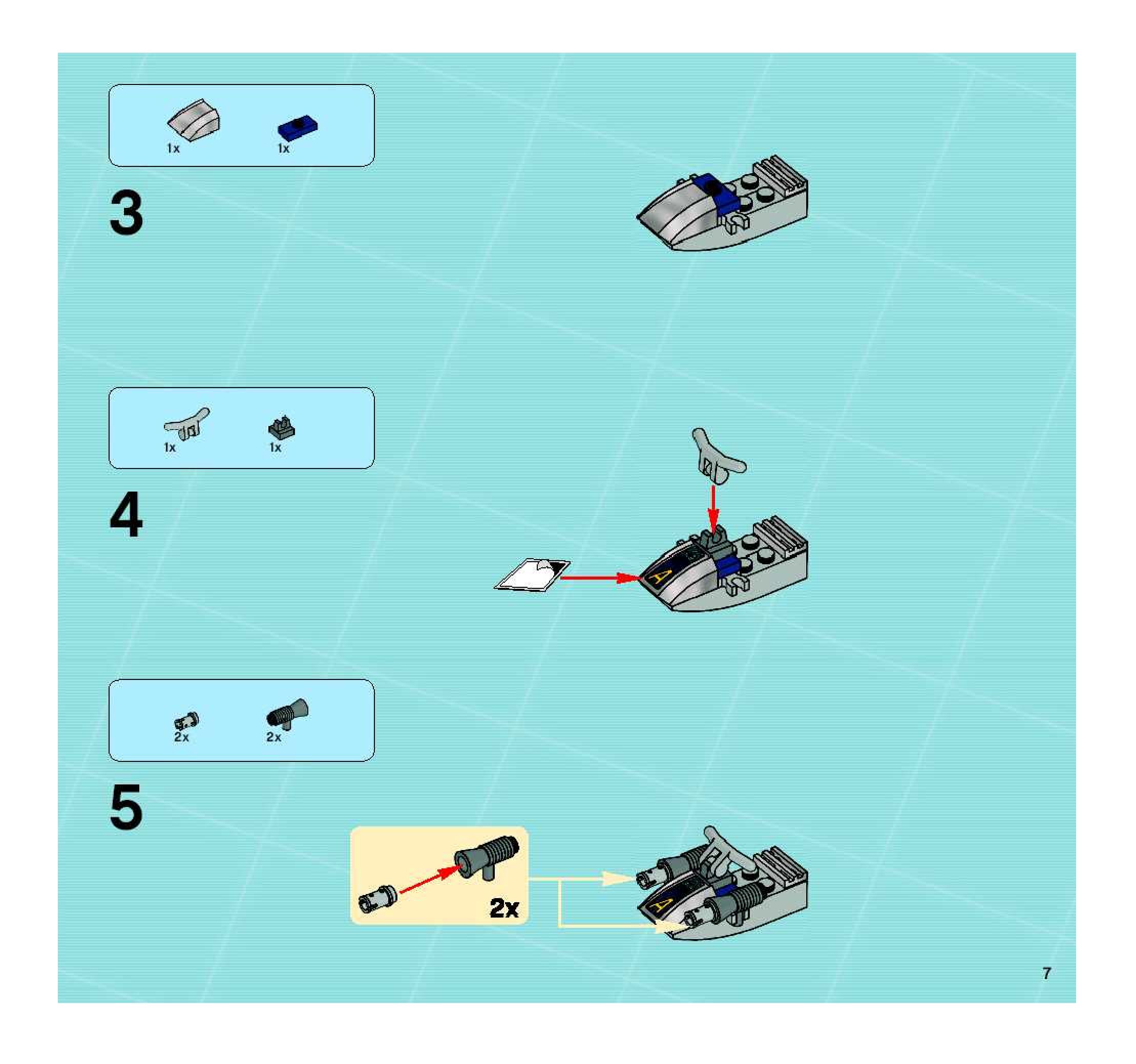 1x 1x

3

1x 1x

4

2x 2x

5

2x

7