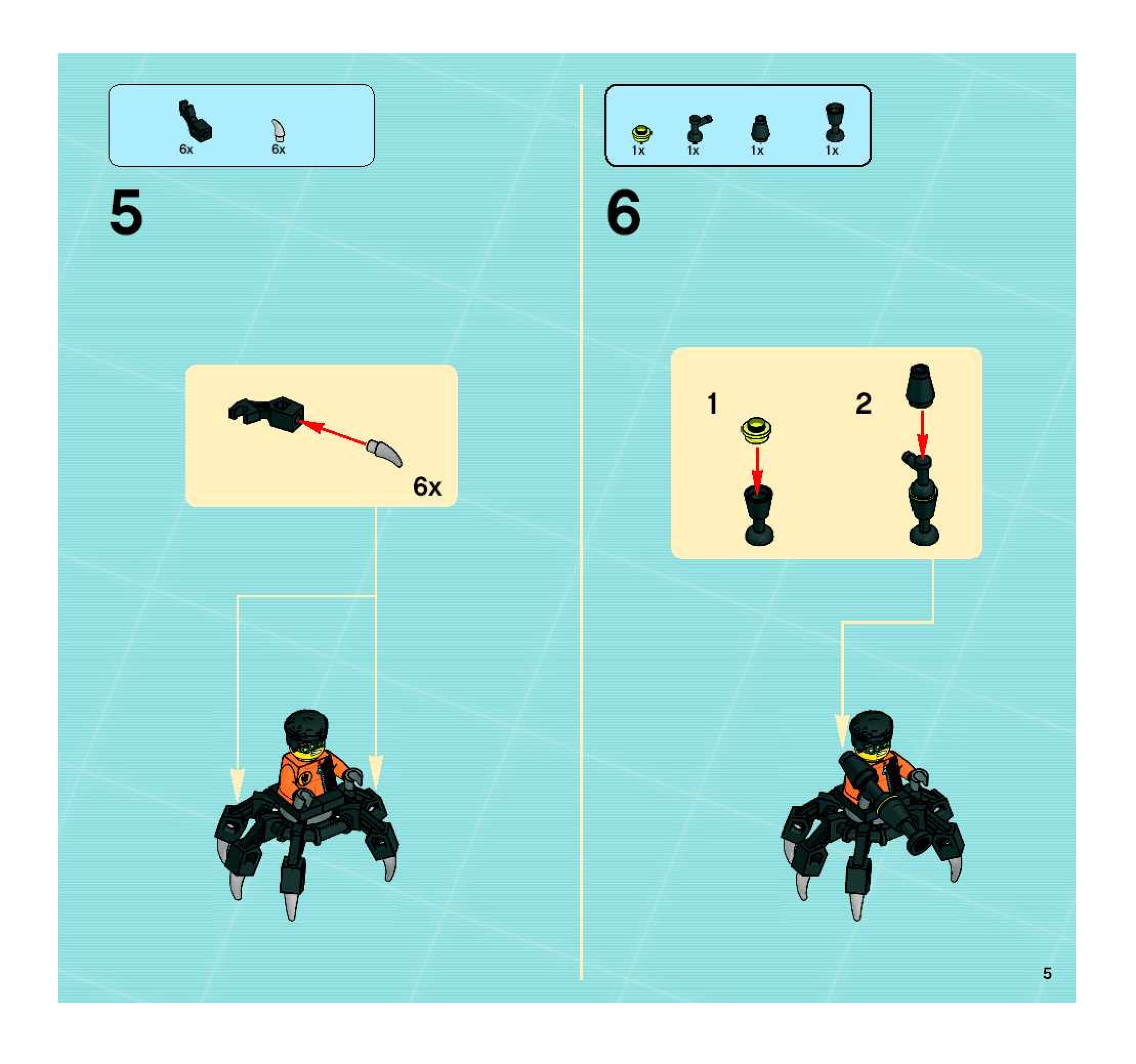 6x 6x

5

6x

1x 1x 1x 1x

6

1

2

5