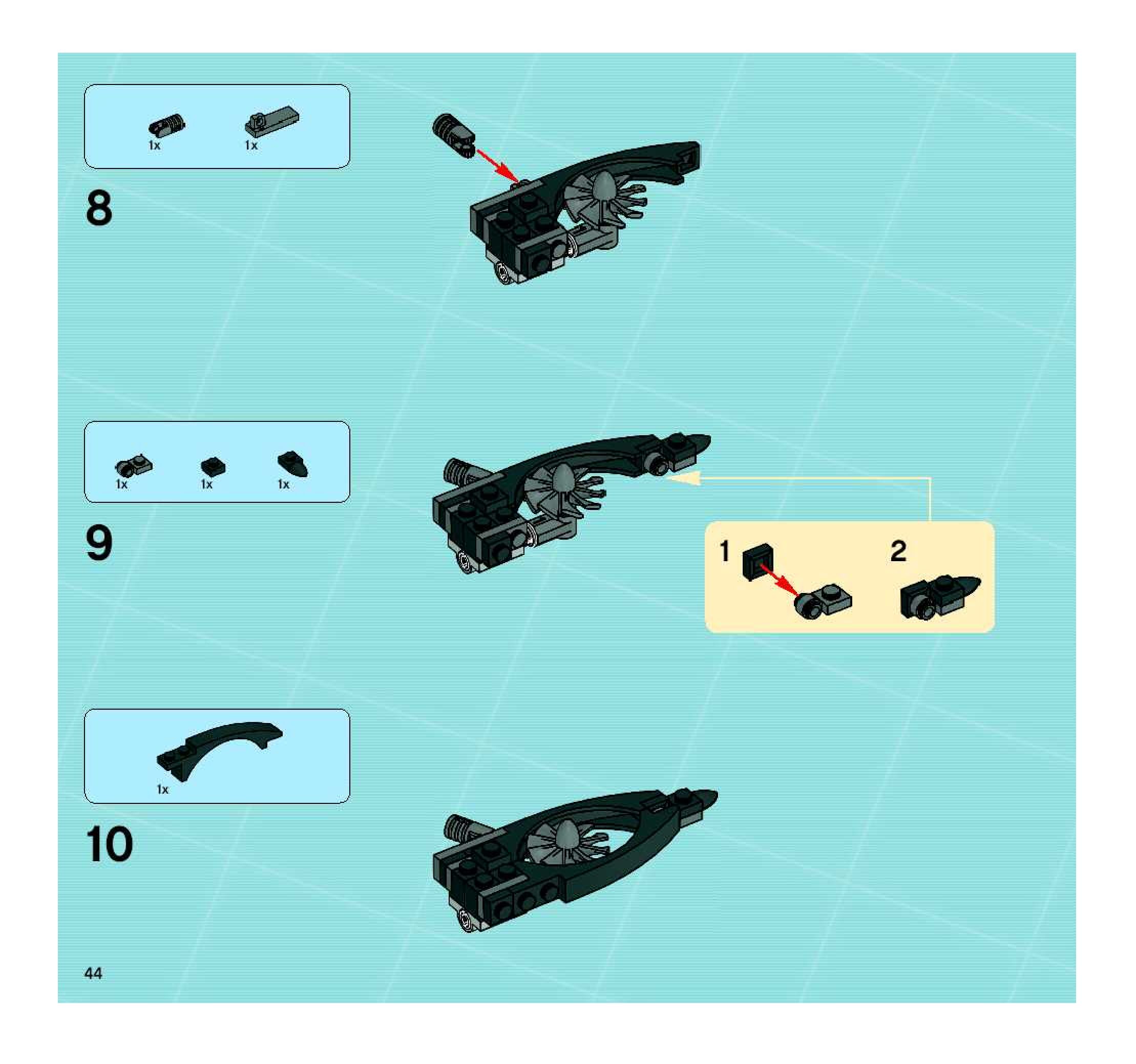 1x 1x

8

1x 1x 1x

9

1

2

1x

10

44