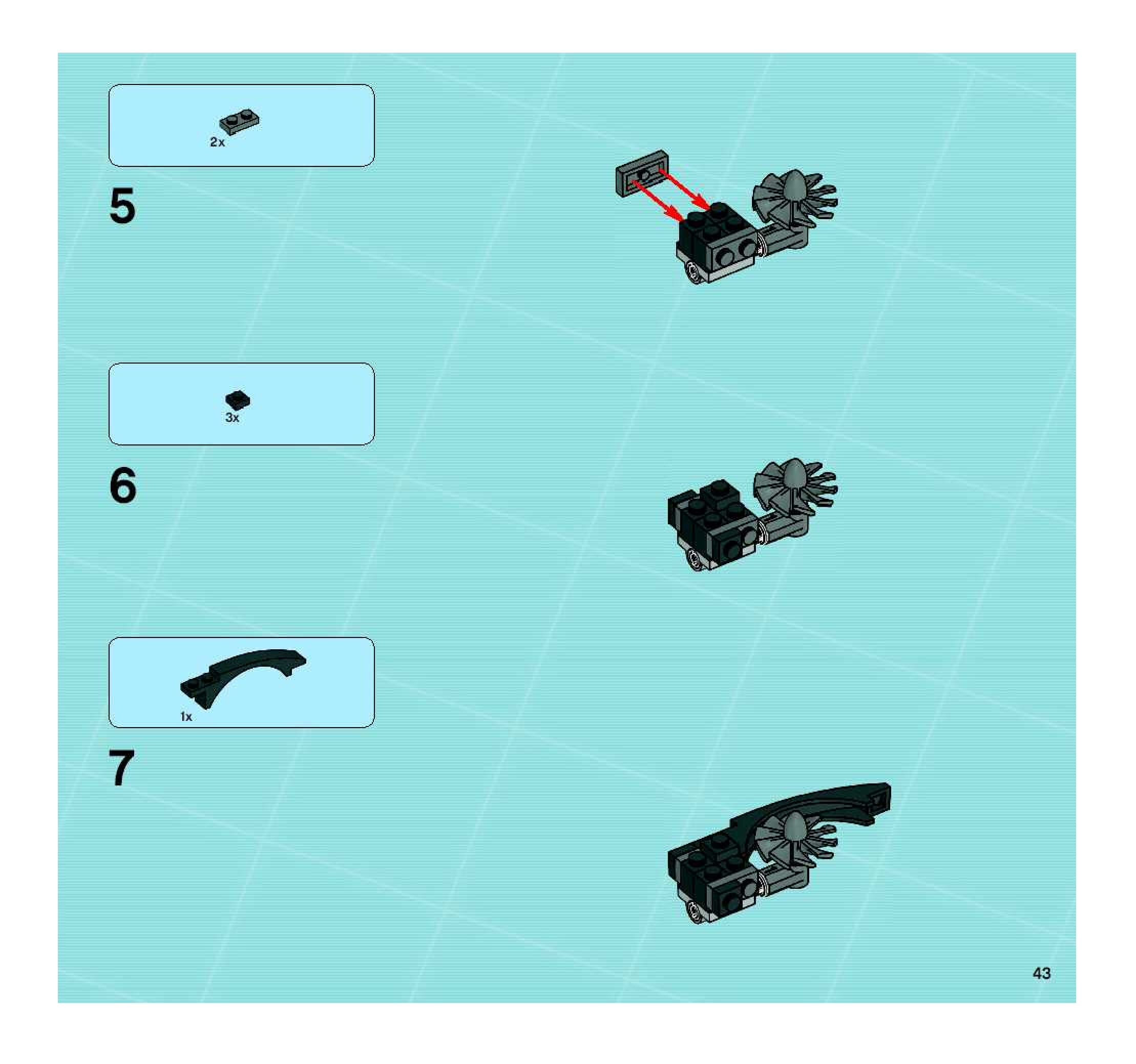 2x

5

3x

6

1x

7

43