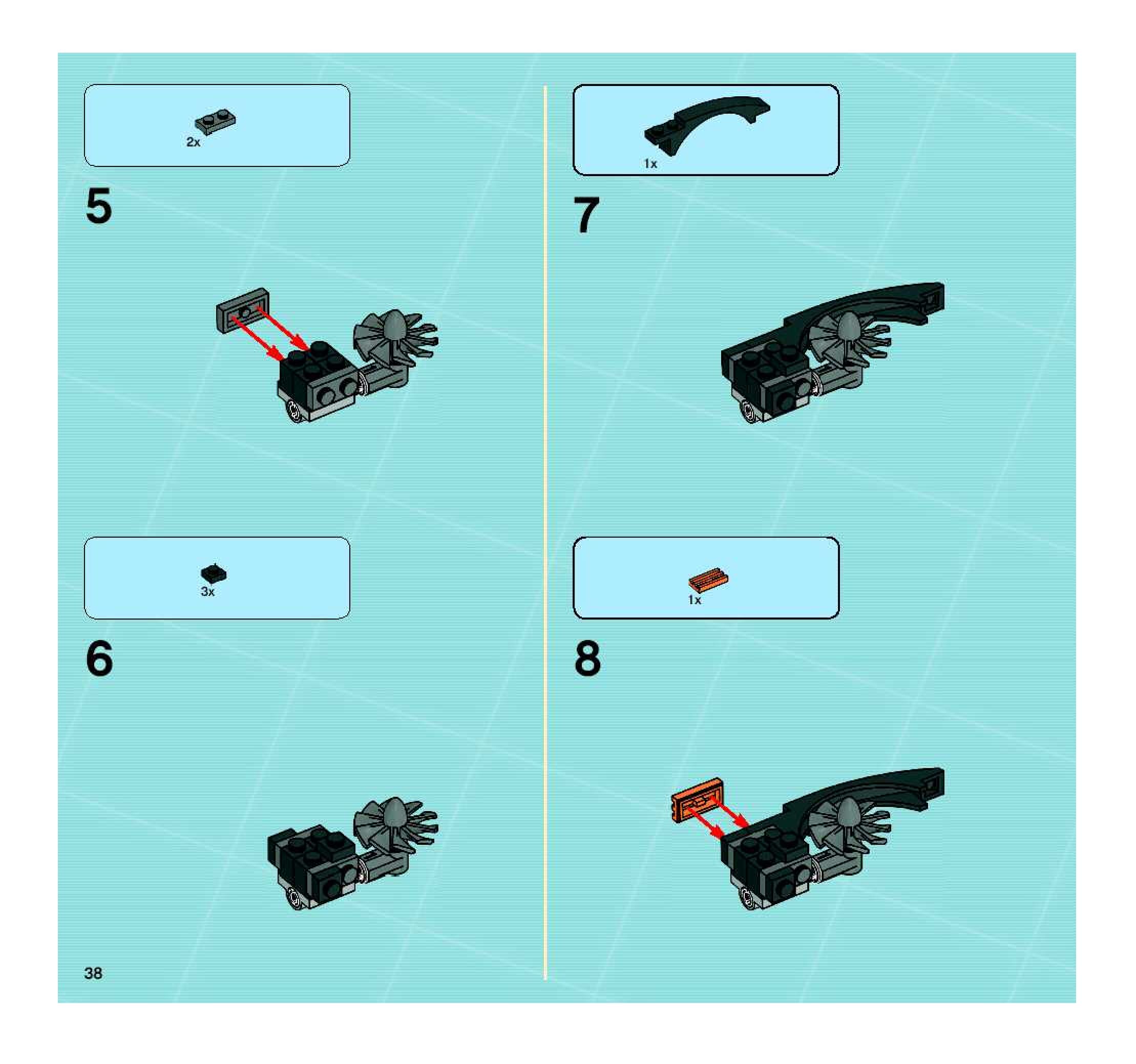 2x

5

3x

6

38

1x

7

1x

8