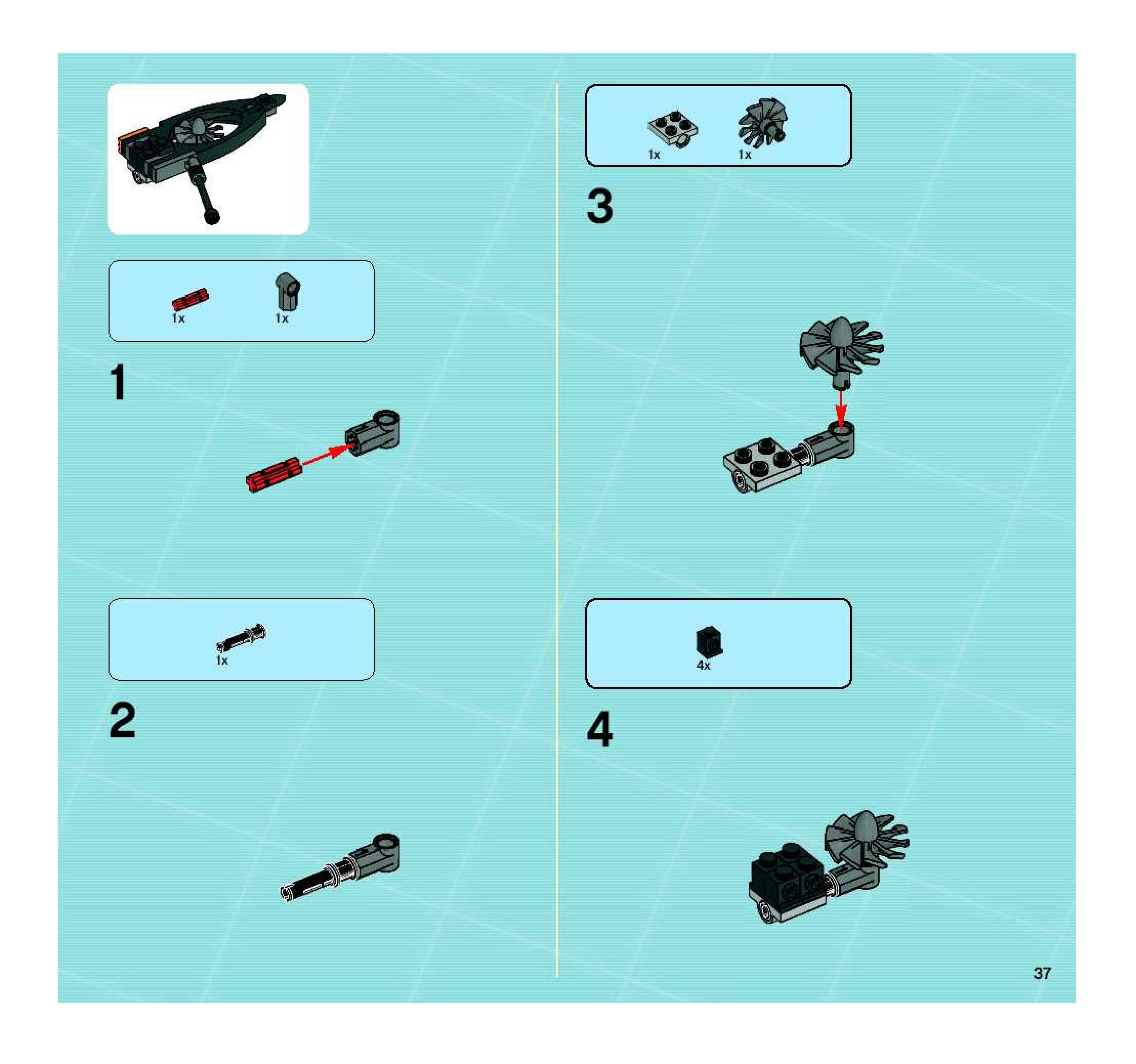 1x 1x

1

1x

2

1x 1x

3

4x

4

37