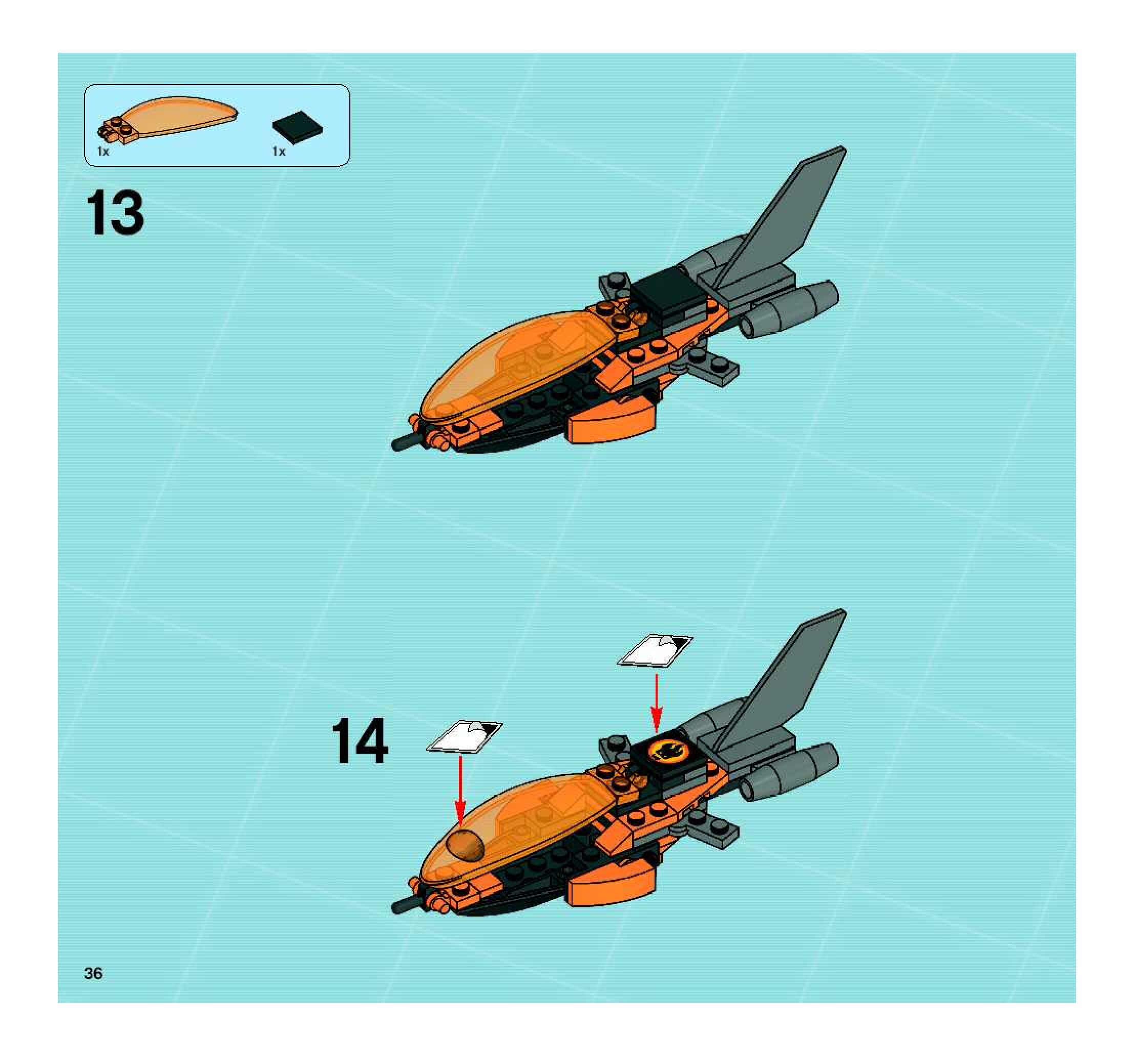 1x

1x

13

14

36