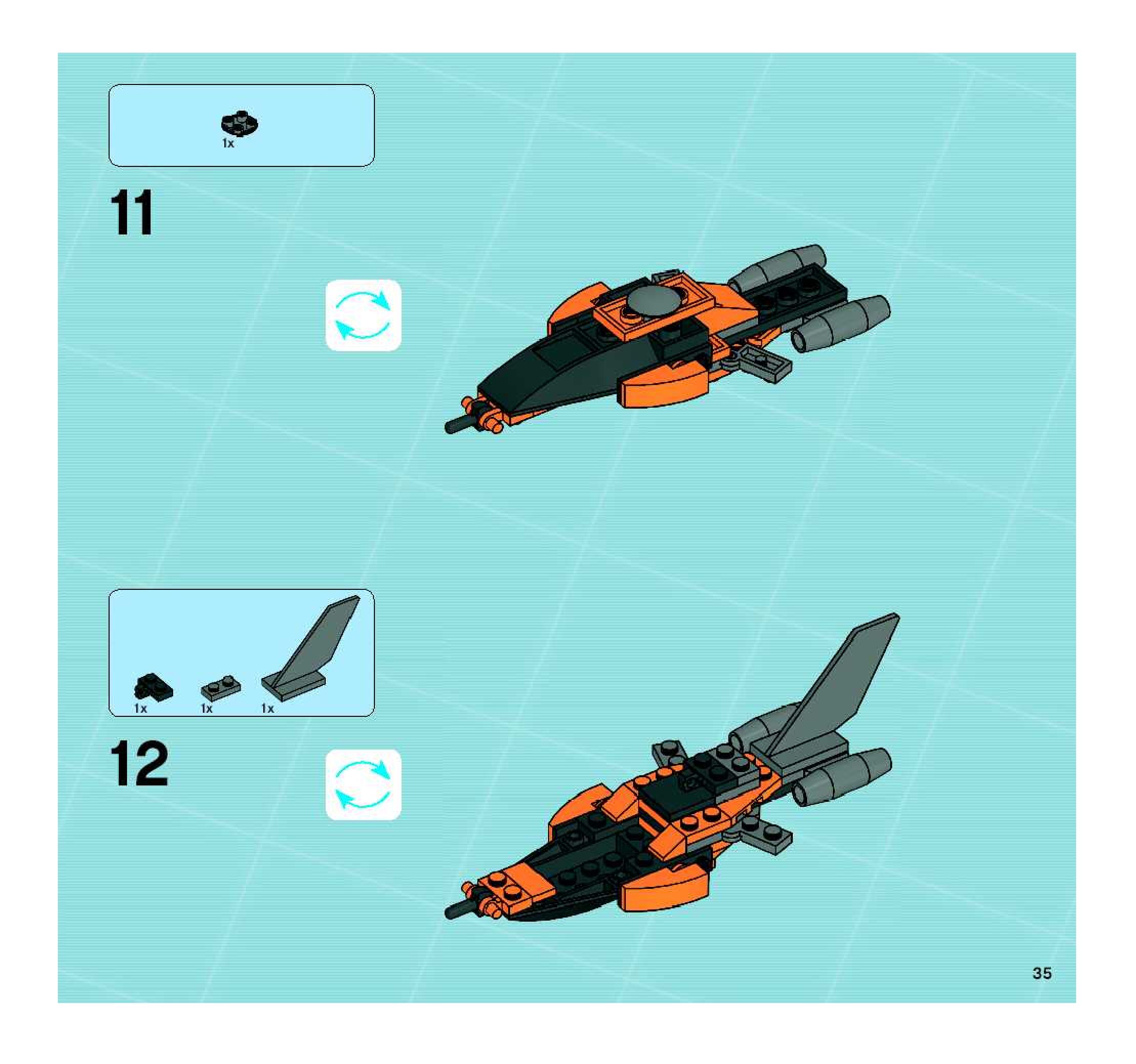 1x

11

1x 1x 1x

12

35