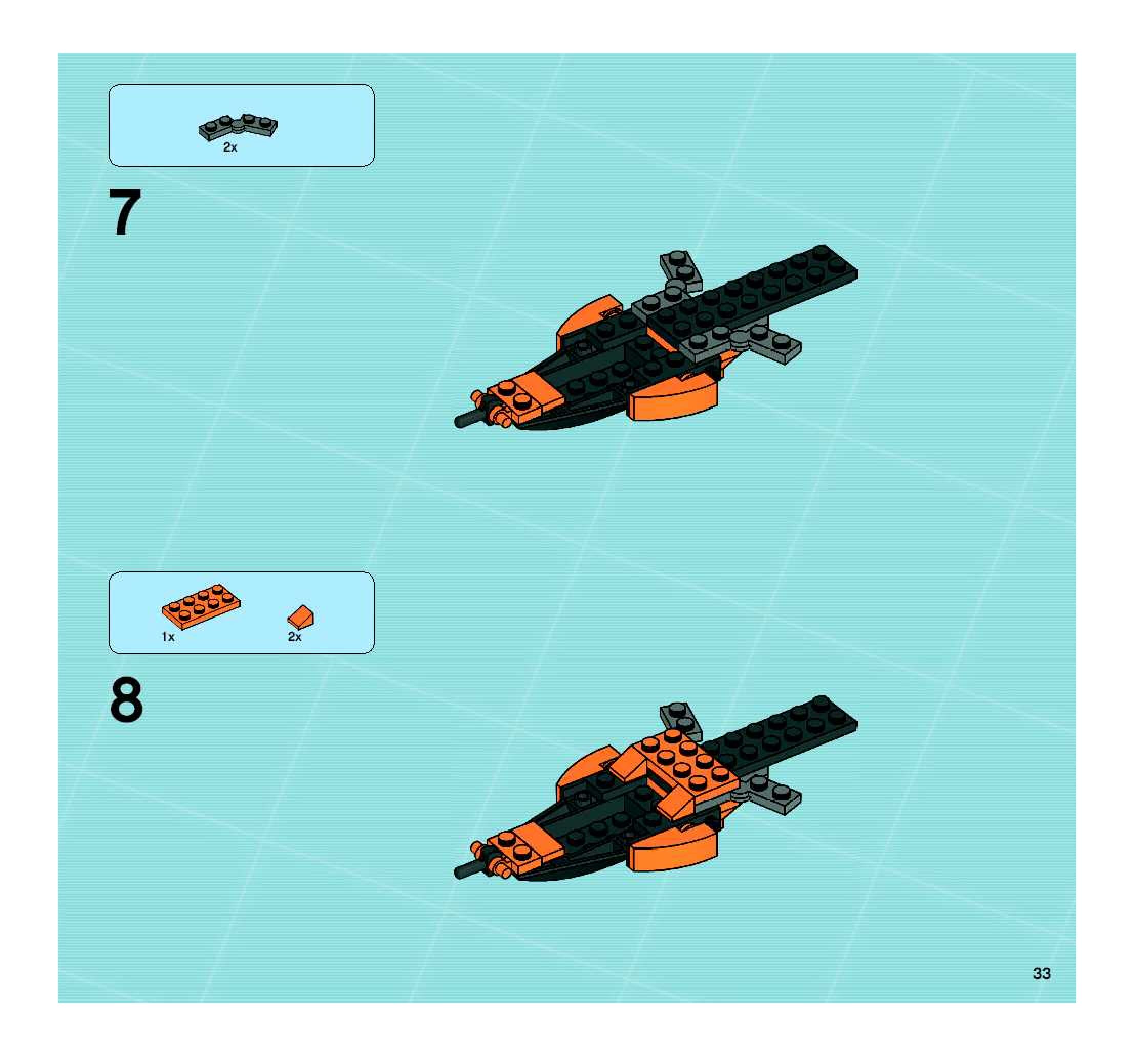 2x

7

1x

2x

8

33