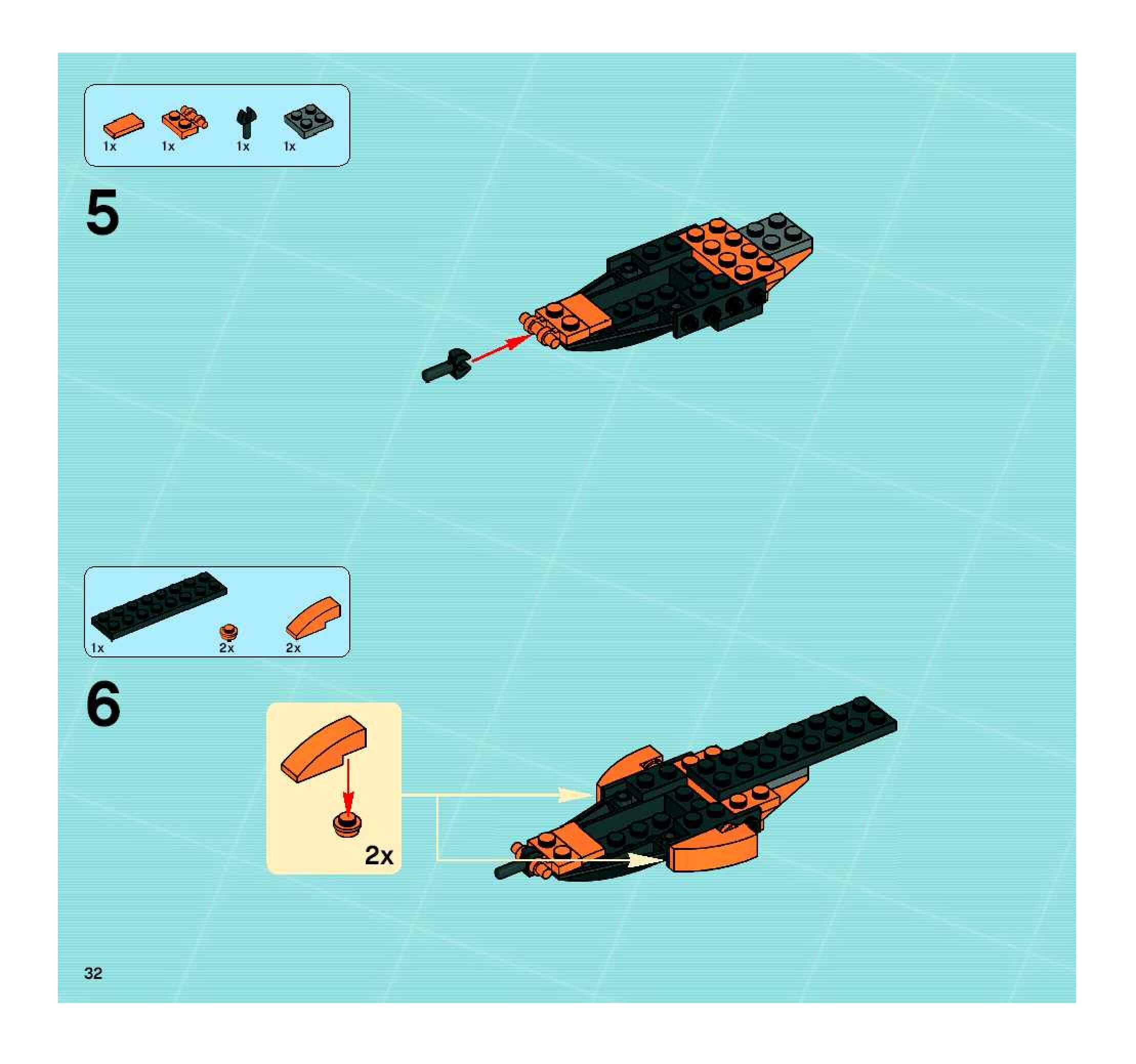 1x 1x 1x 1x

5

1x 2x 2x

6

2x

32