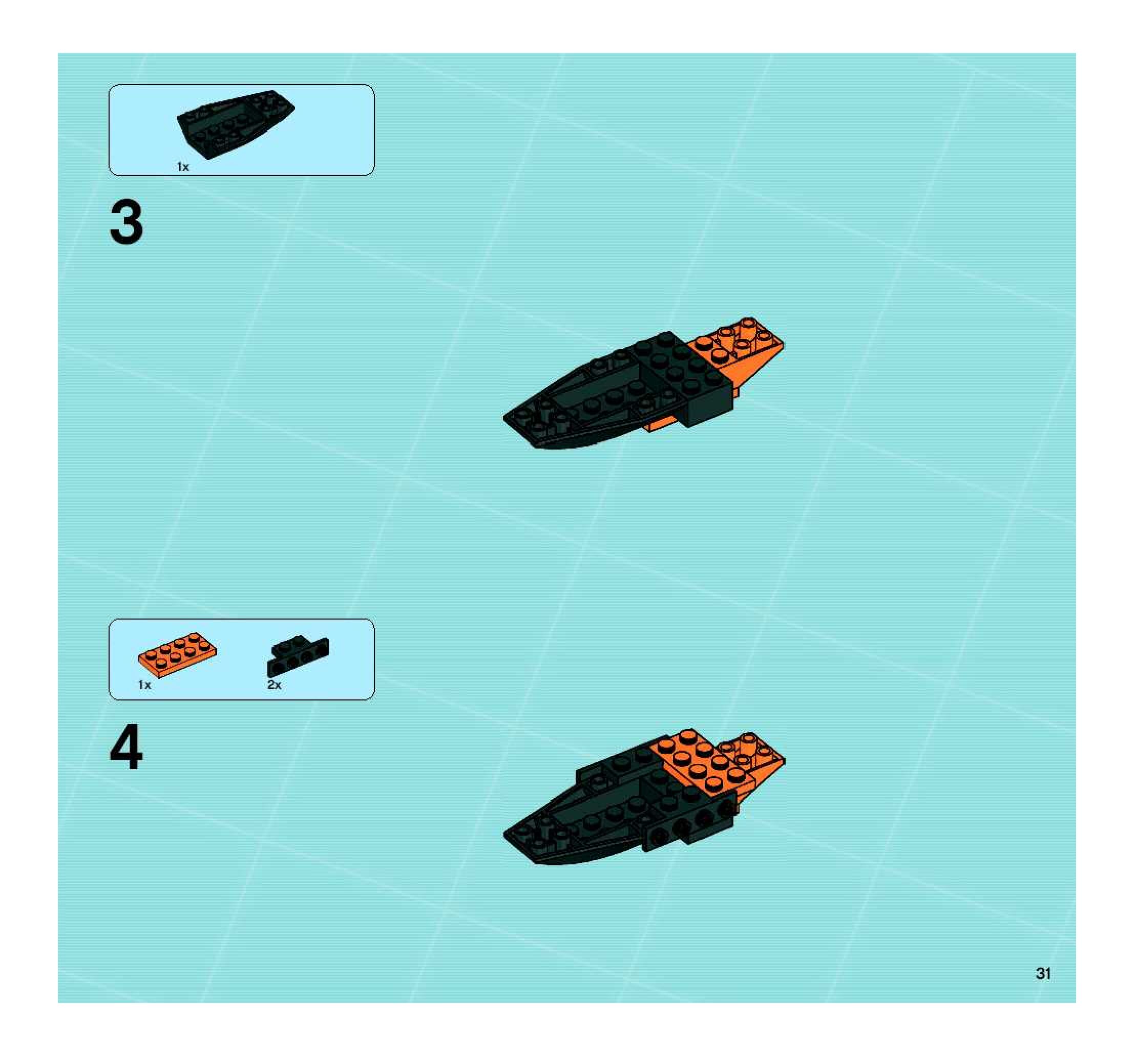 1x

3

1x

2x

4

31