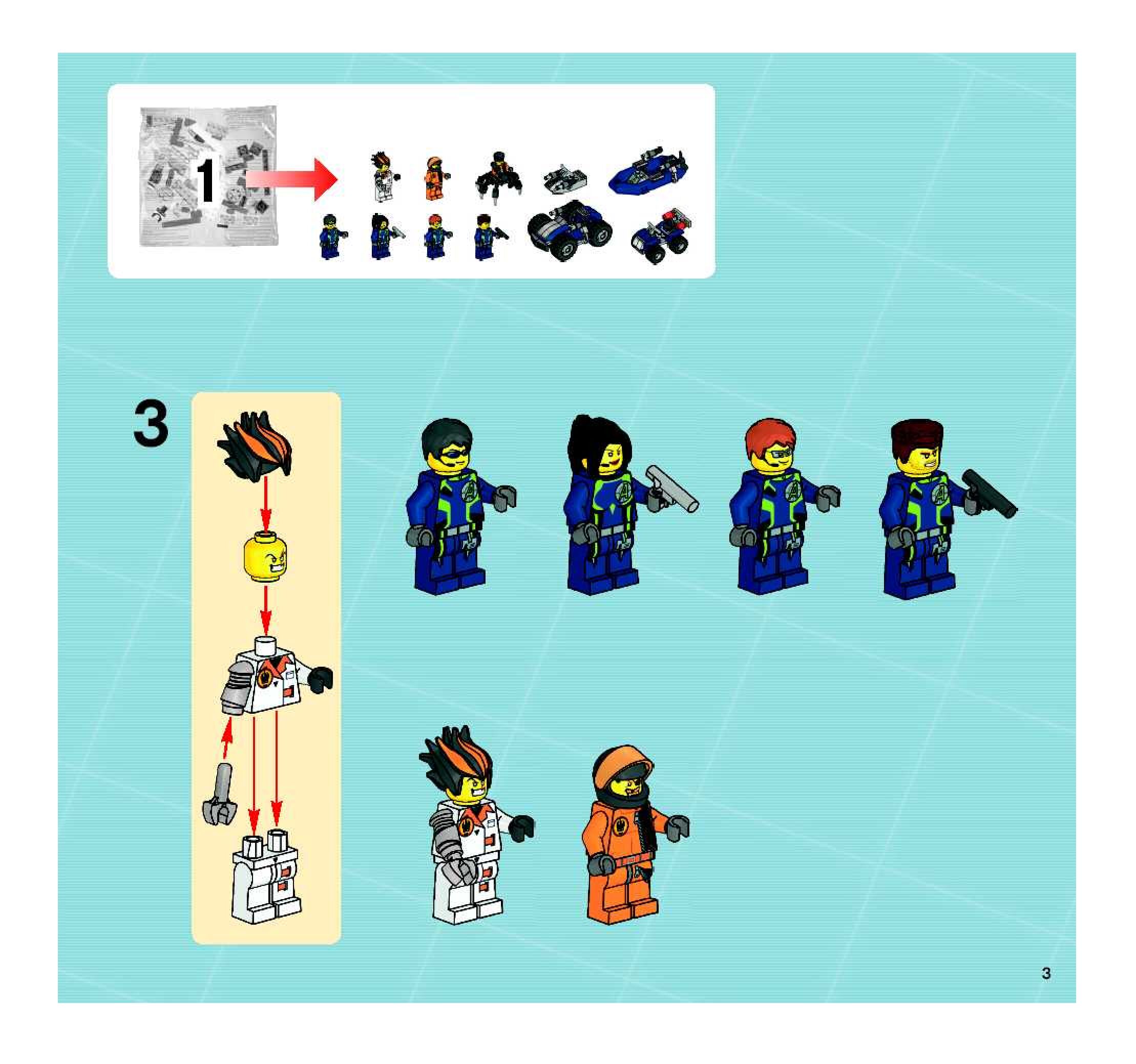 1

3

3