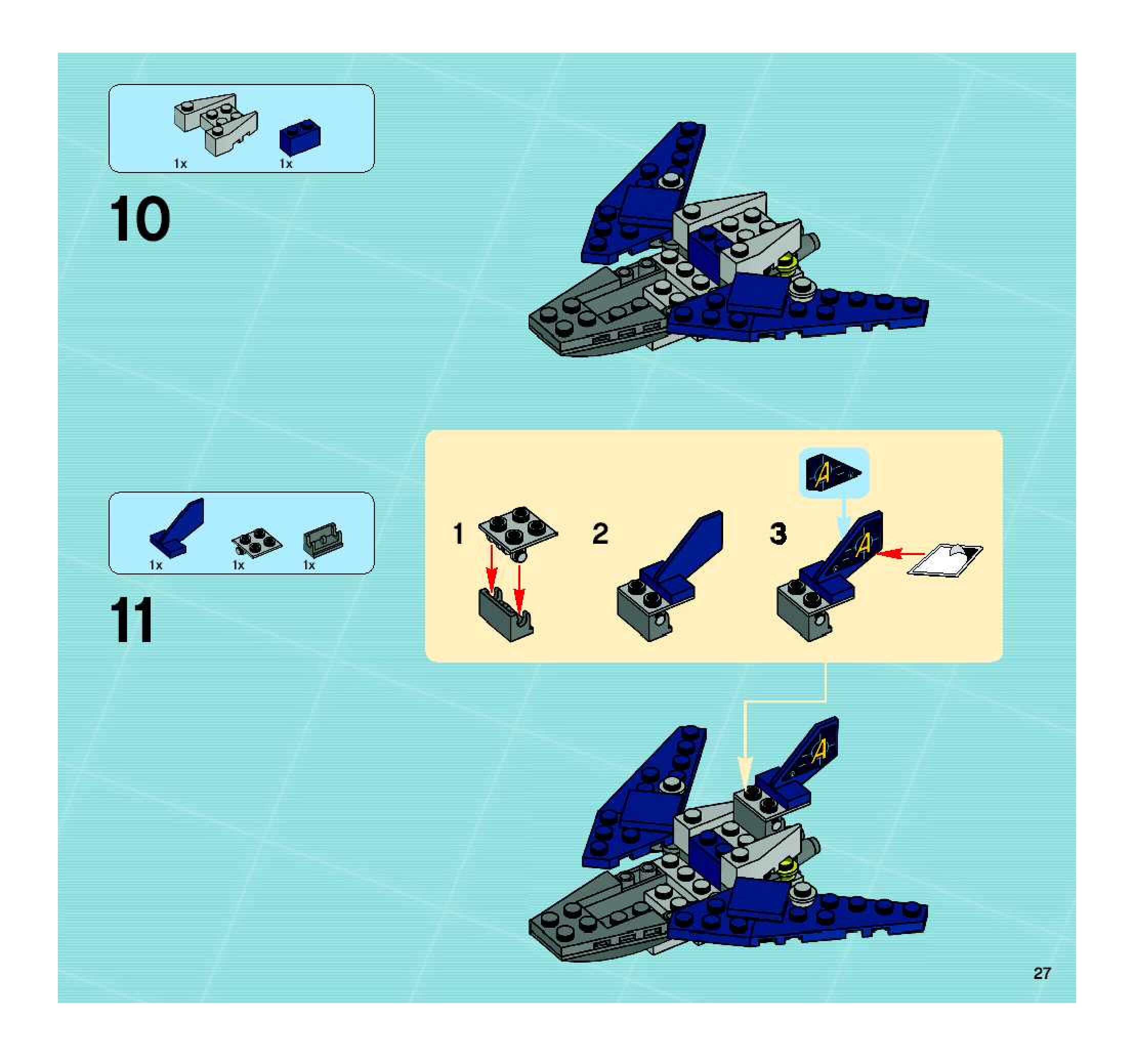 1x 1x

10

1x 1x 1x

11

1

2

3

A

A

A

27