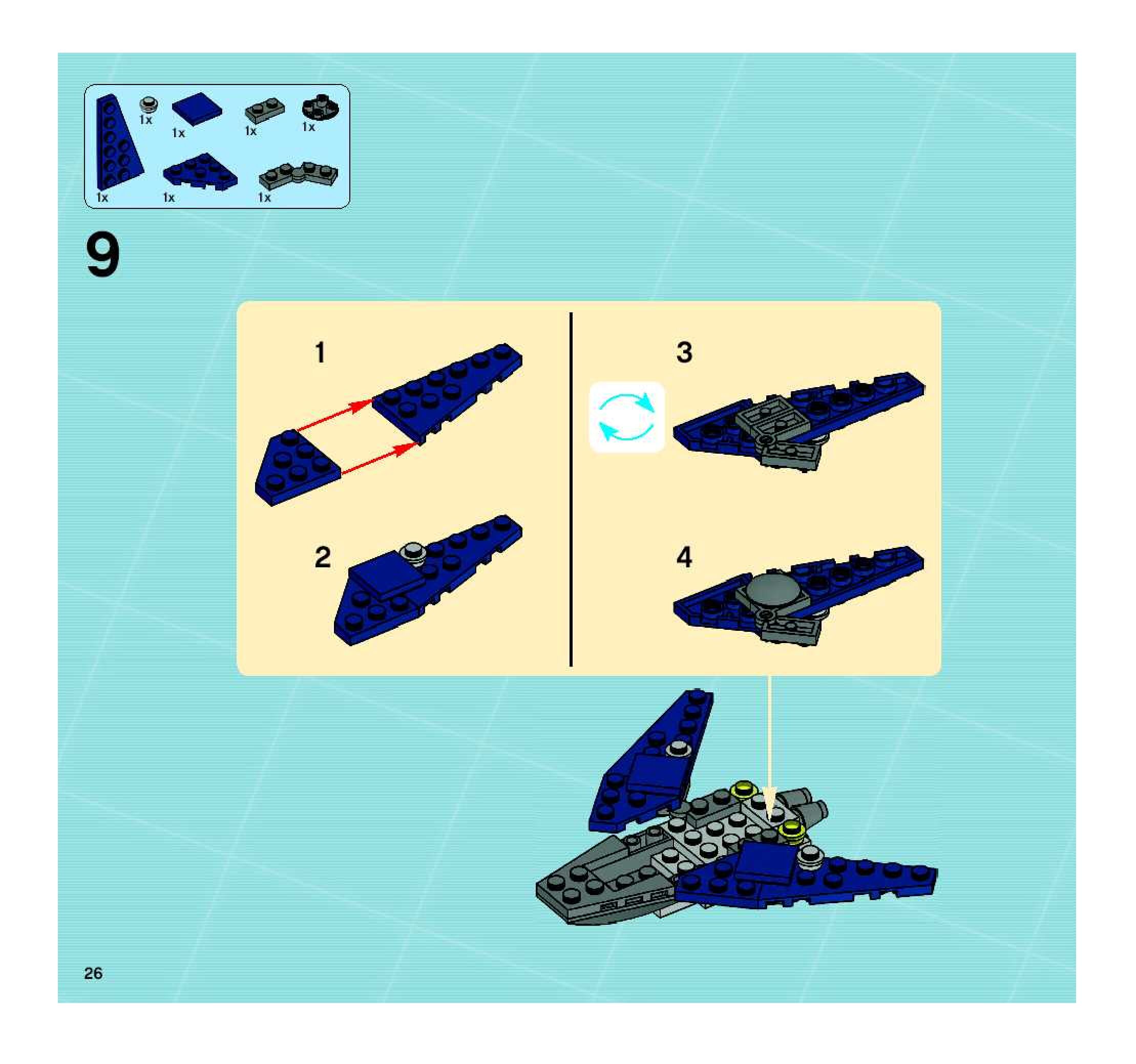 1x
1x
1x
1x
1x
1x
1x

9

1

2

3

4

26