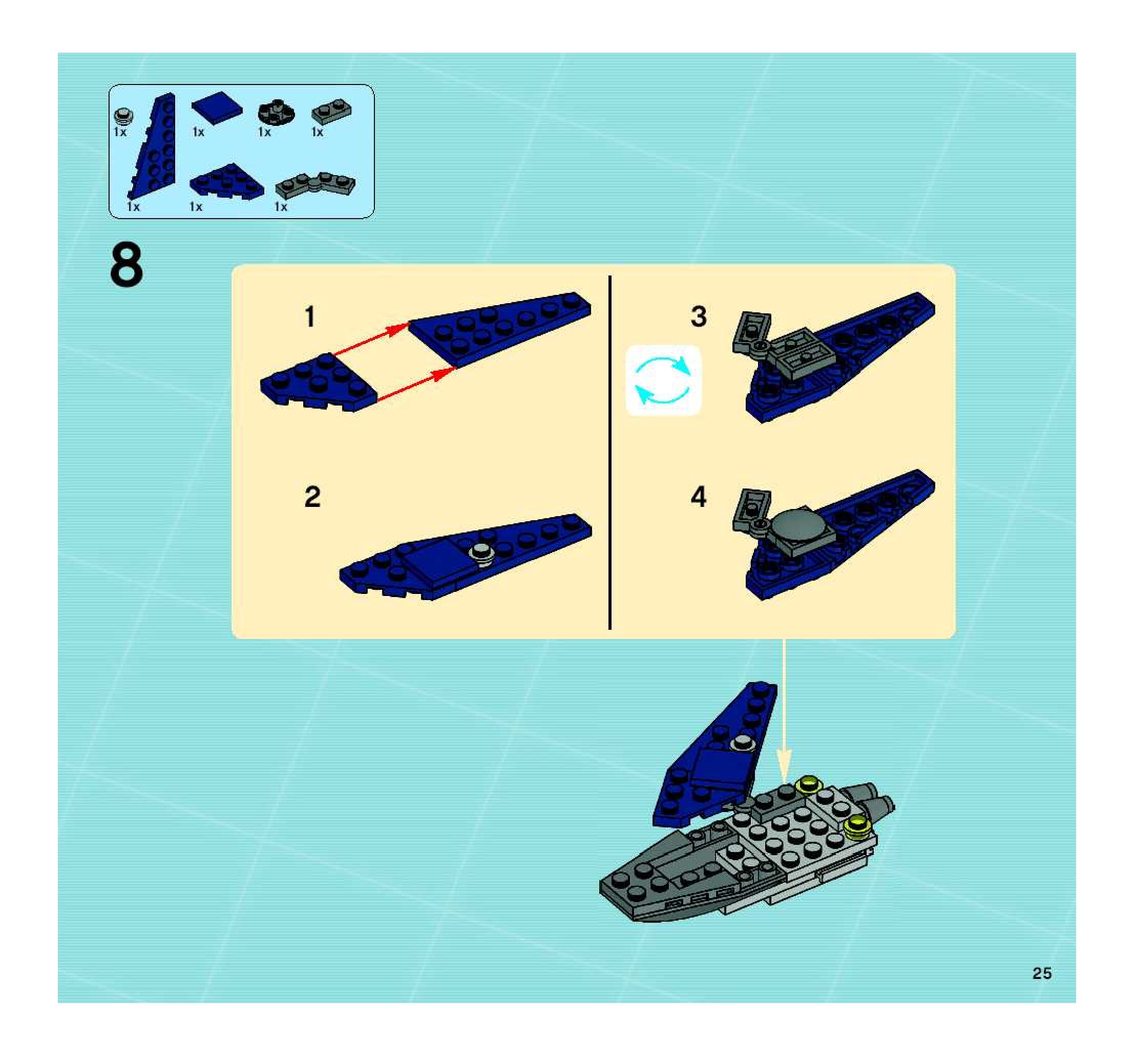 1x
1x
1x
1x
1x
1x
1x

8

1

2

3

4

25