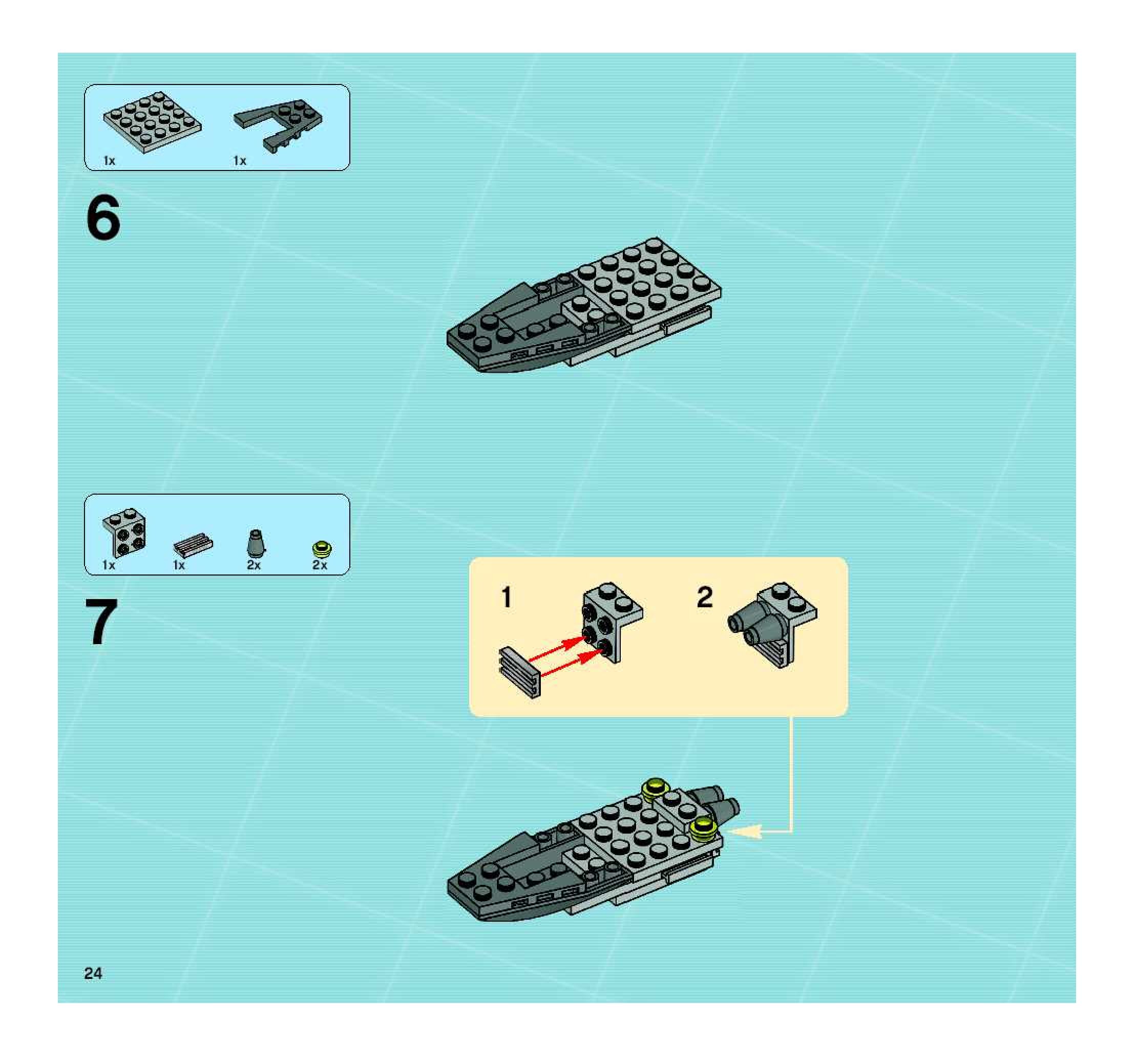 1x 1x

6

1x 1x 2x 2x

7

1

2

24