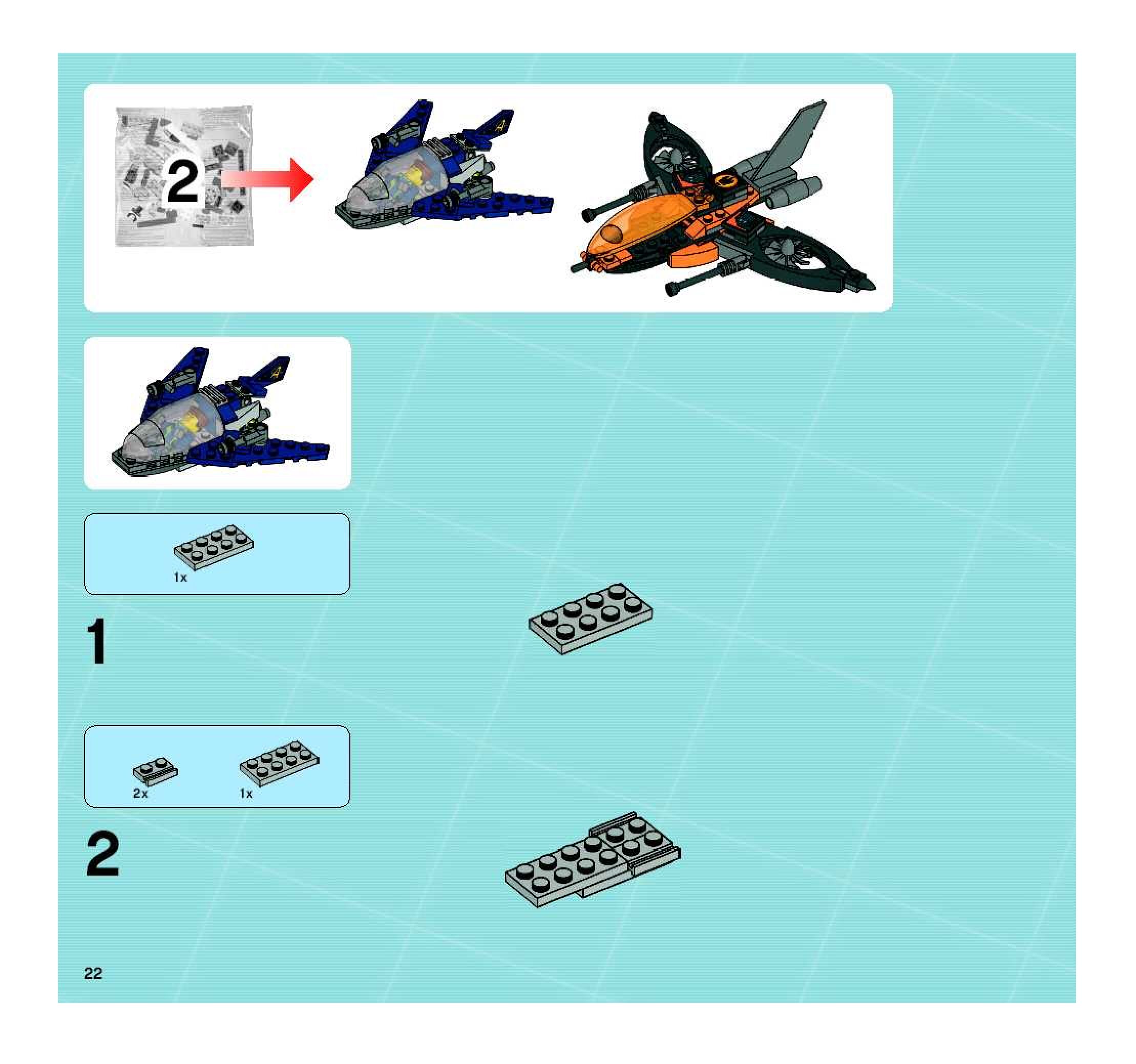 2

1x

1

2x

1x

2

22