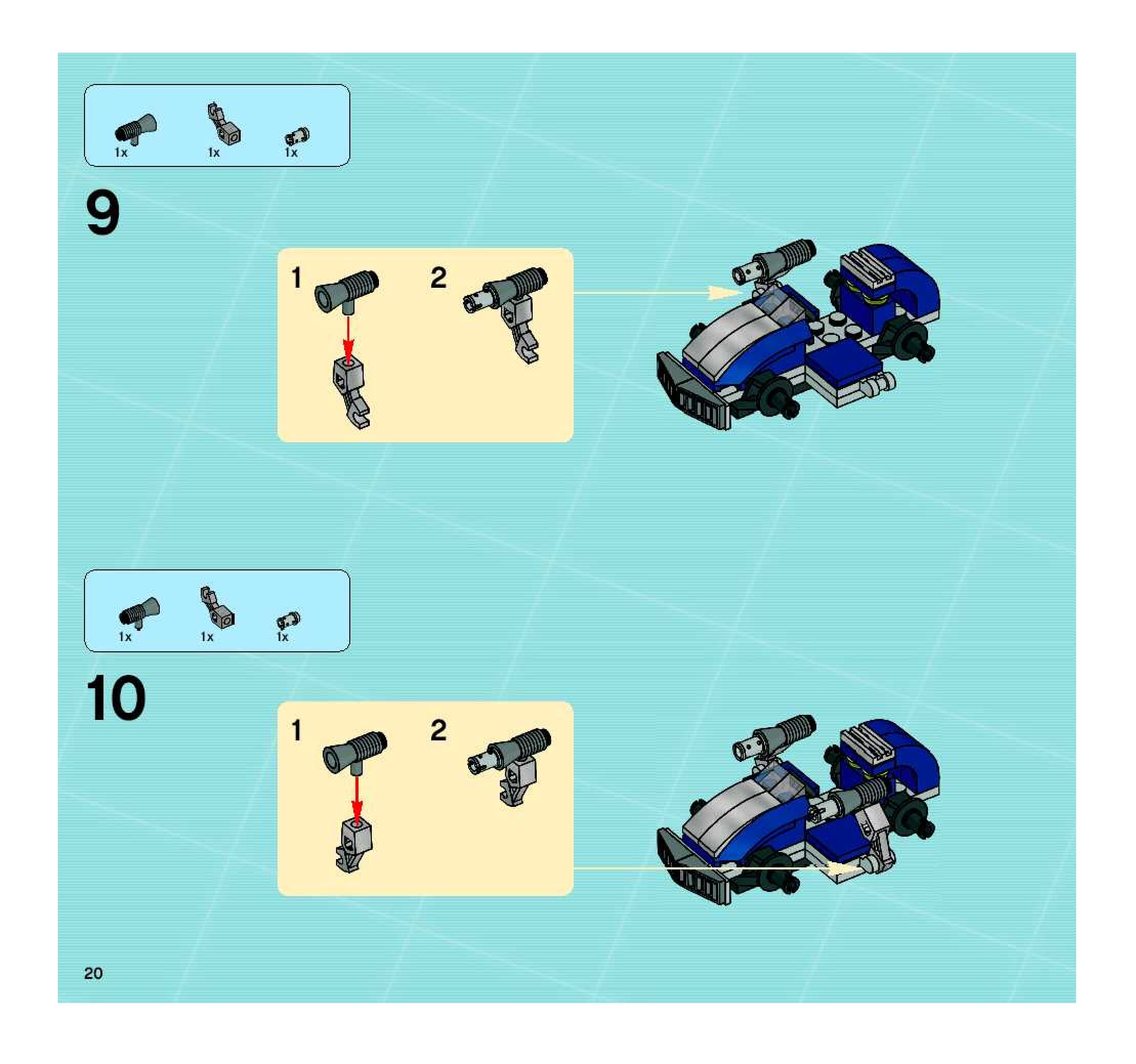 1x 1x 1x

9

1 2

1x 1x 1x

10

1 2

20