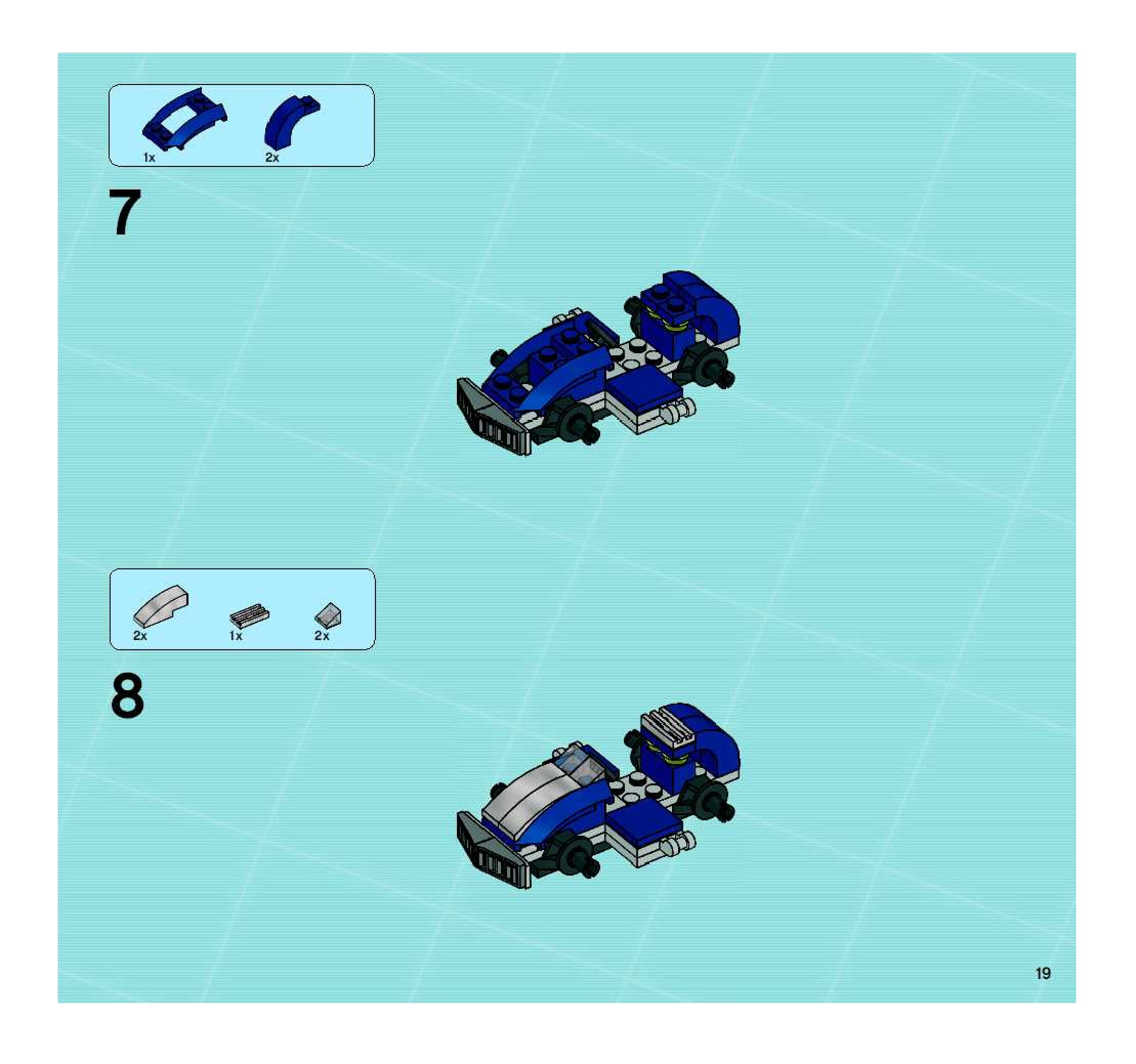 1x 2x

7

2x 1x 2x

8

19