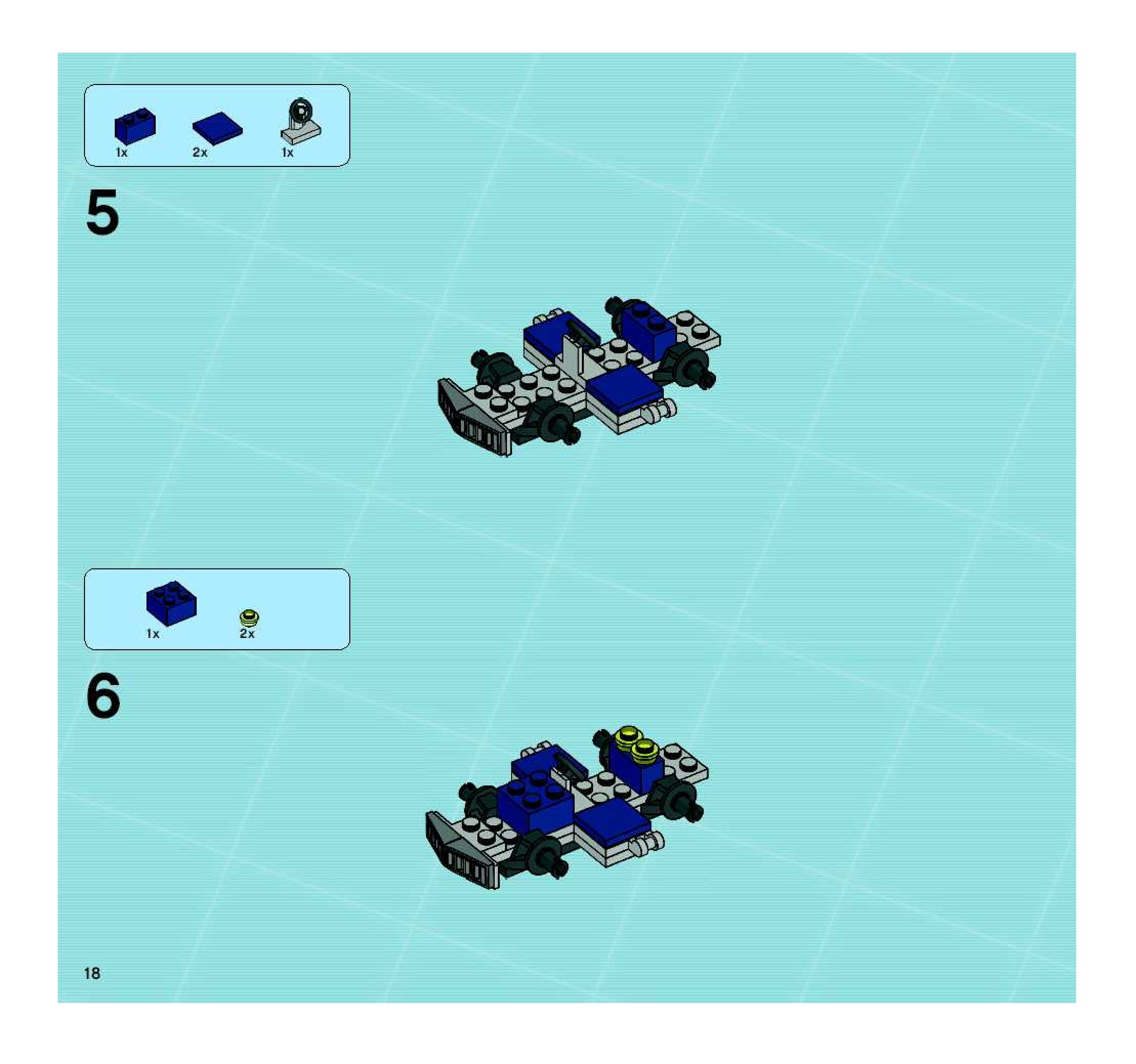 1x 2x 1x

5

1x 2x

6

18