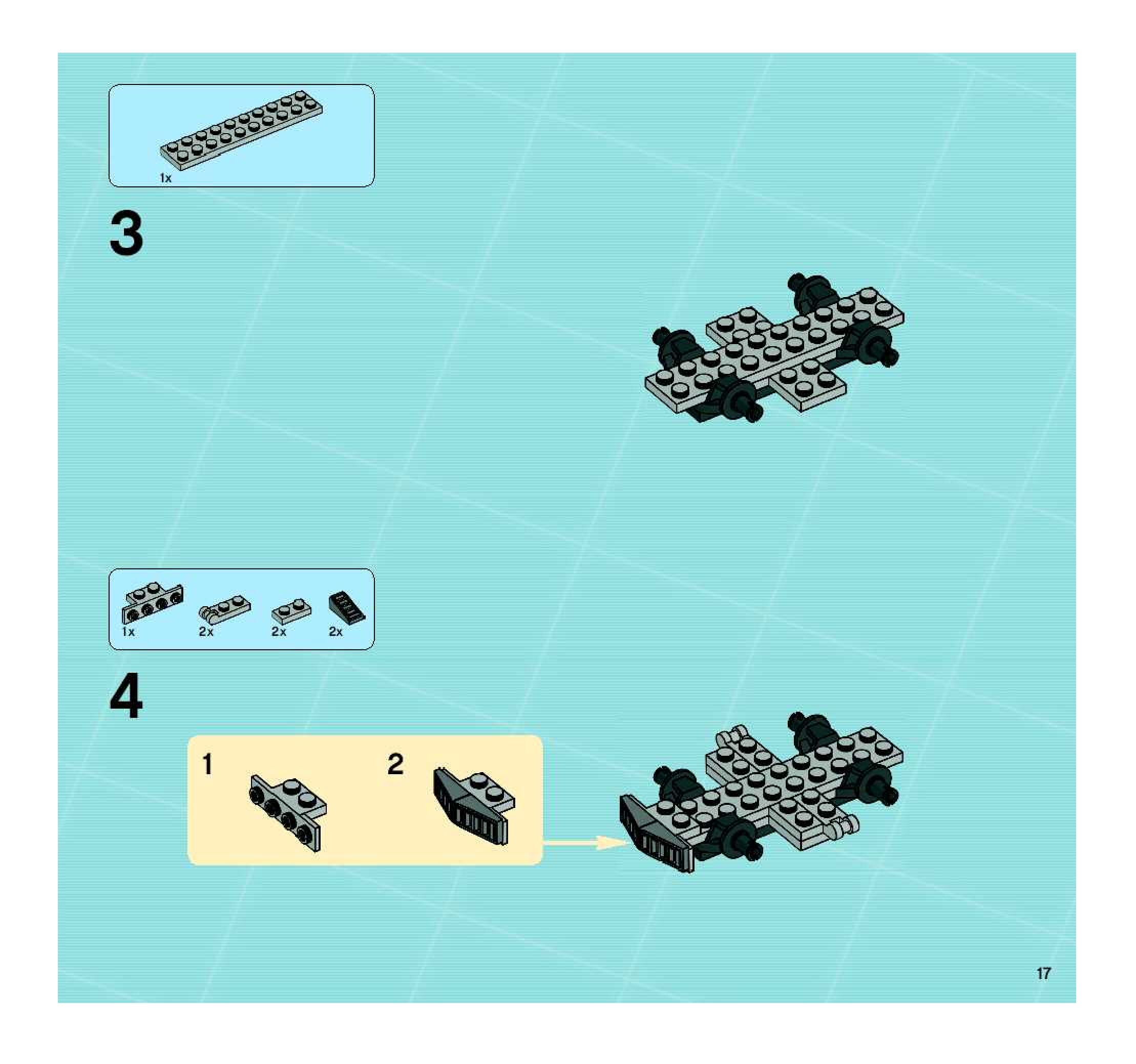 1x

3

1x
2x
2x
2x

4

1

2

17