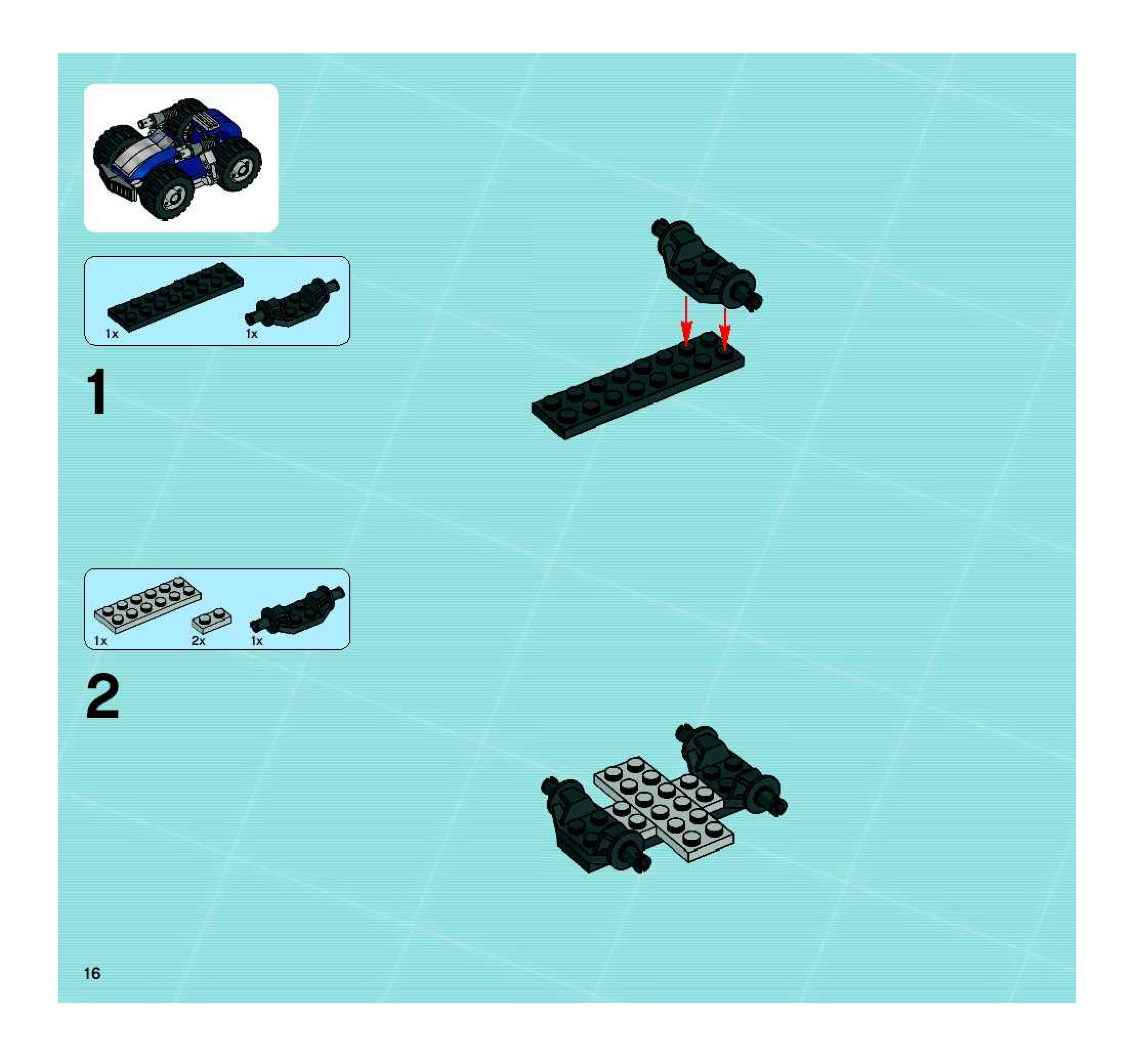 1x 1x

1

1x 2x 1x

2

16