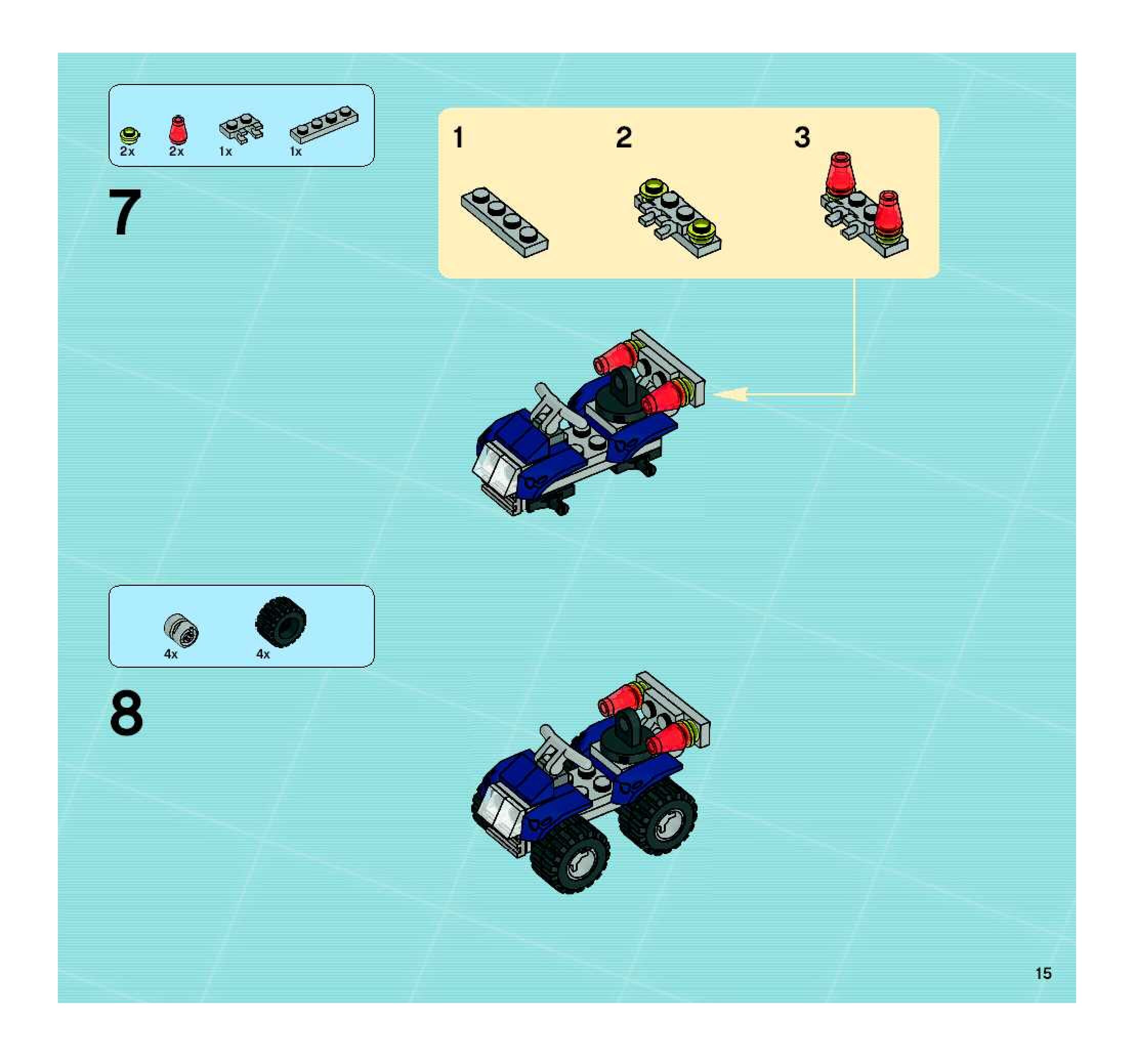 2x 2x 1x 1x

7

1 2 3

4x 4x

8

15