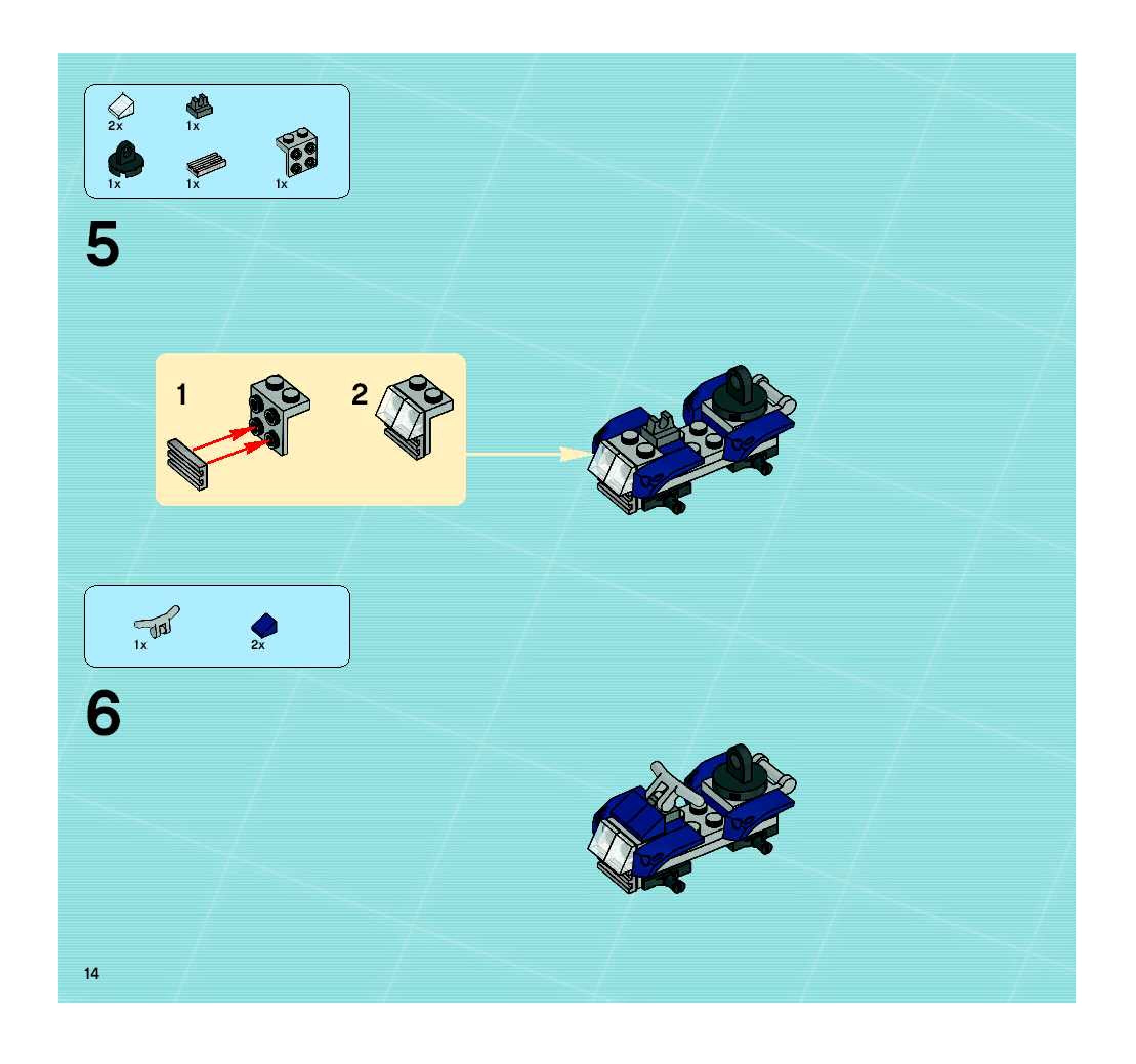 2x
1x
1x
1x
1x

5

1
2

1x
2x

6

14