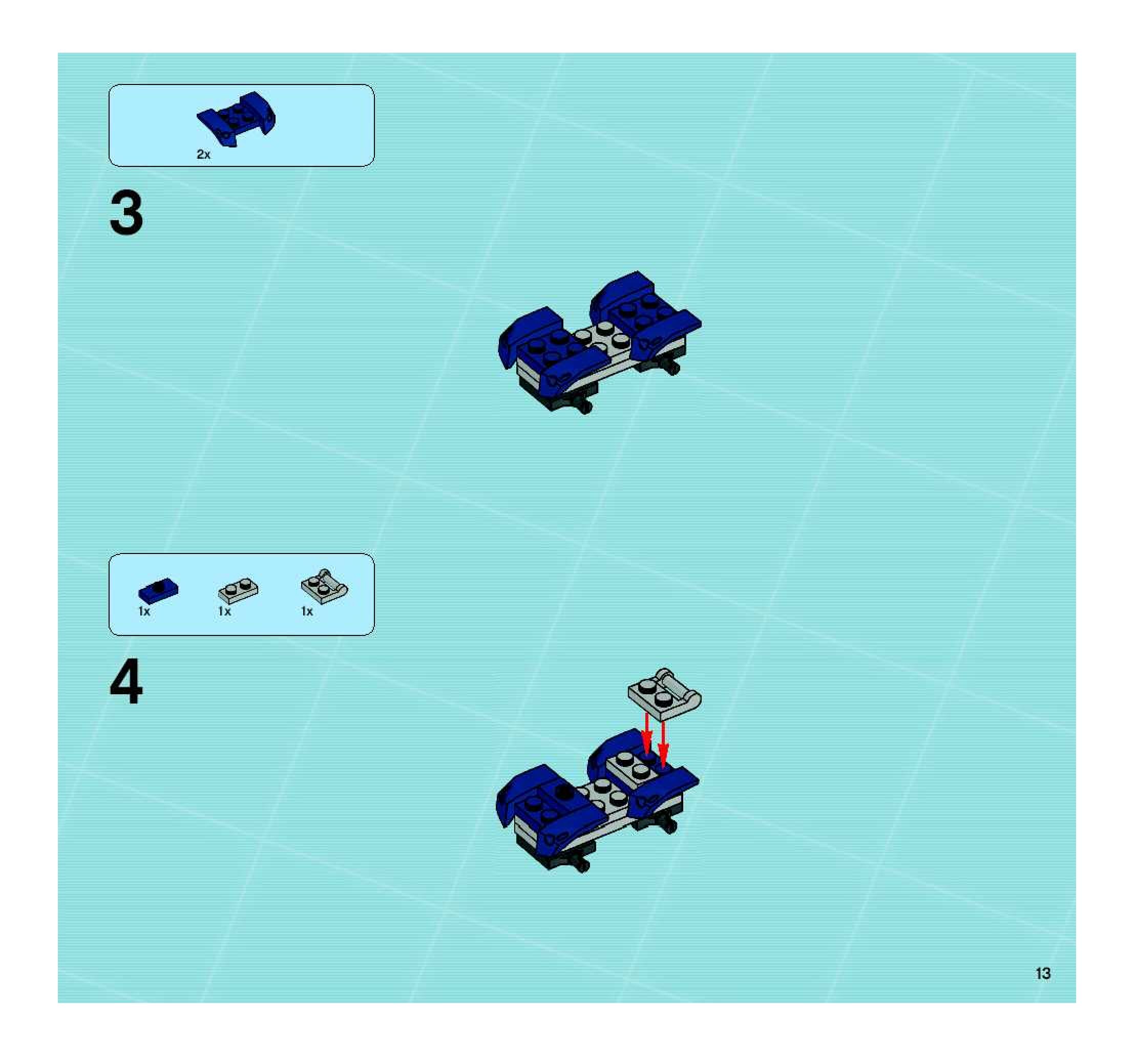 2x

3

1x 1x 1x

4

13