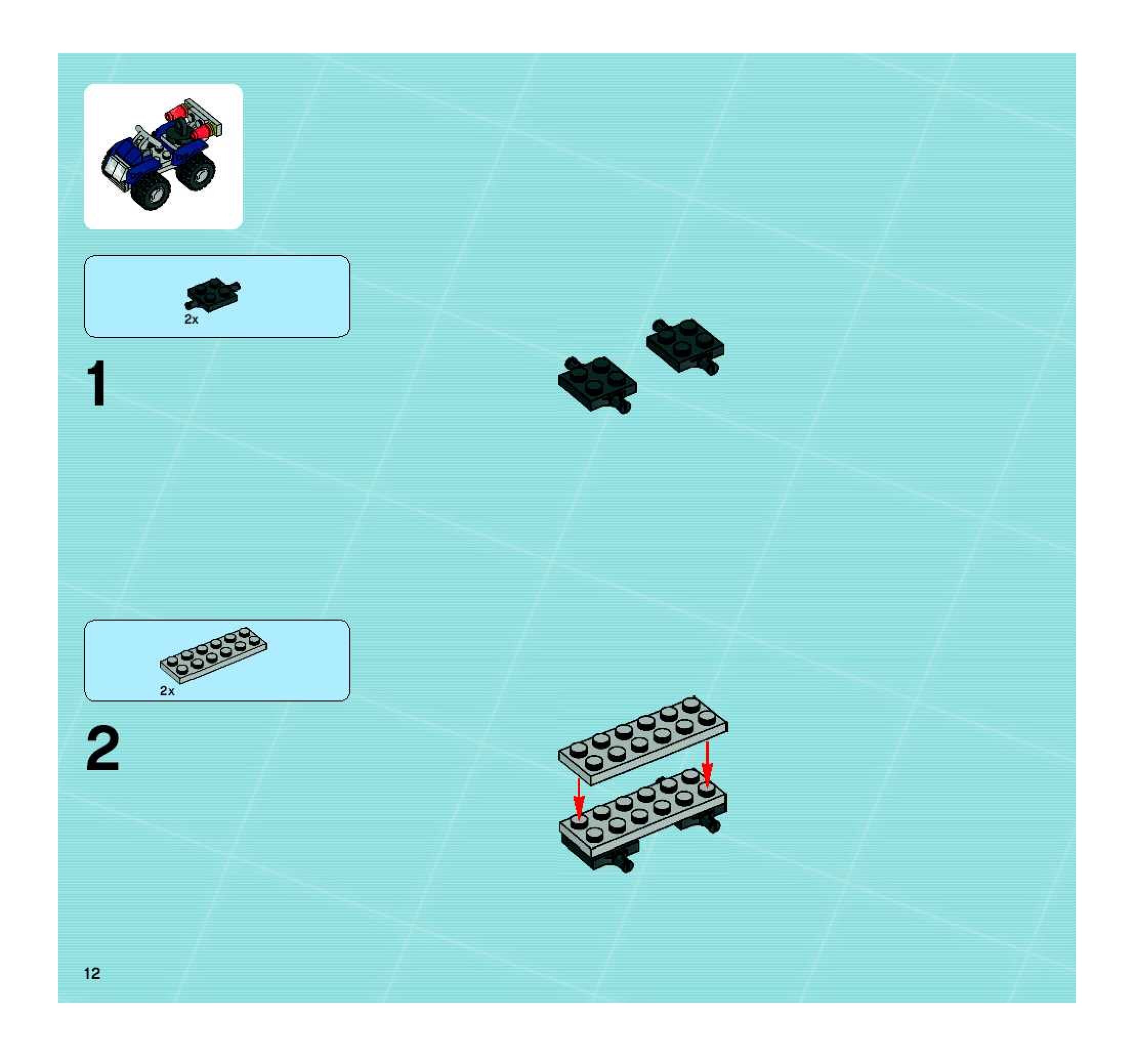 2x

1

2x

2

12