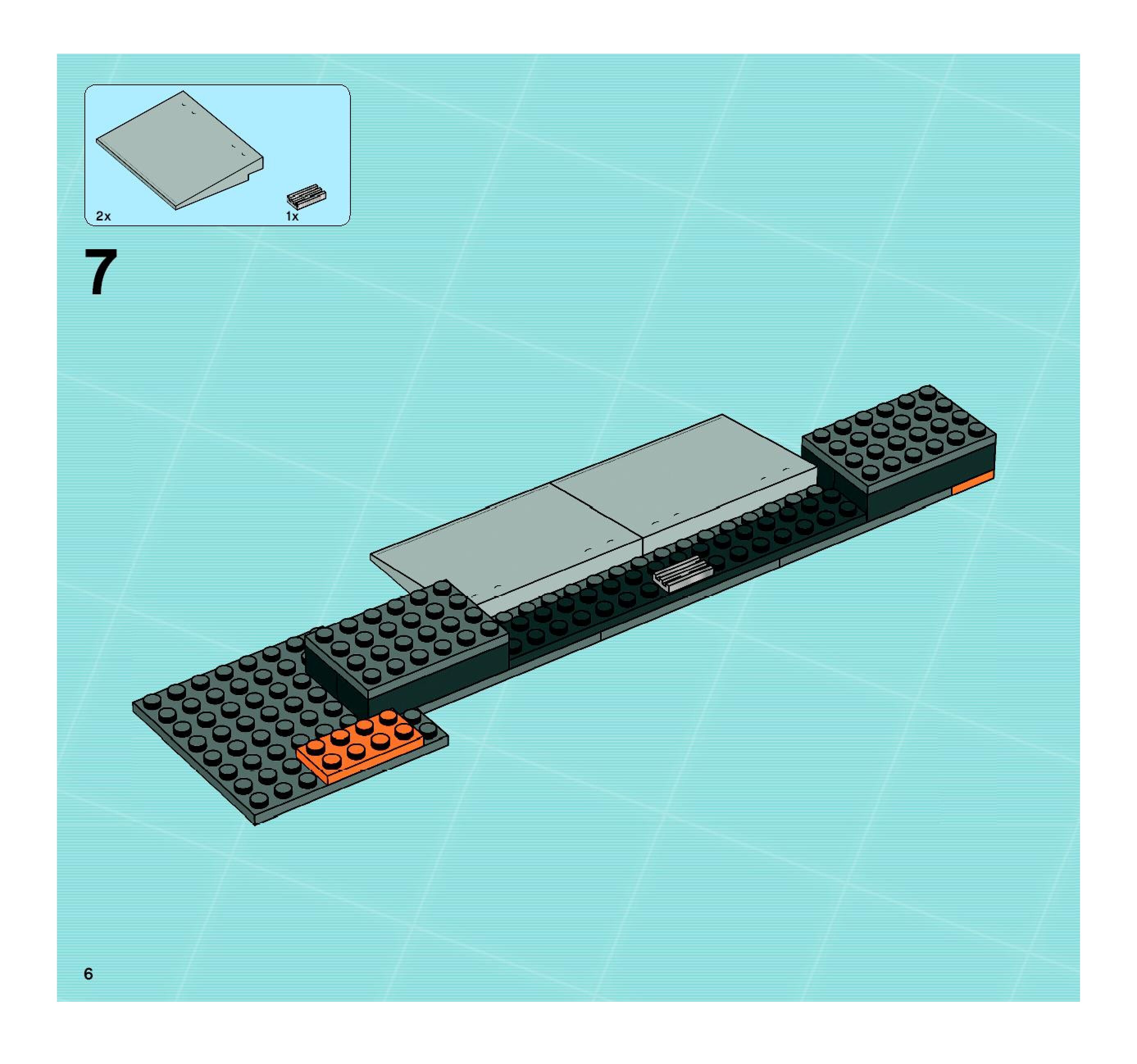 2x
1x

7

6