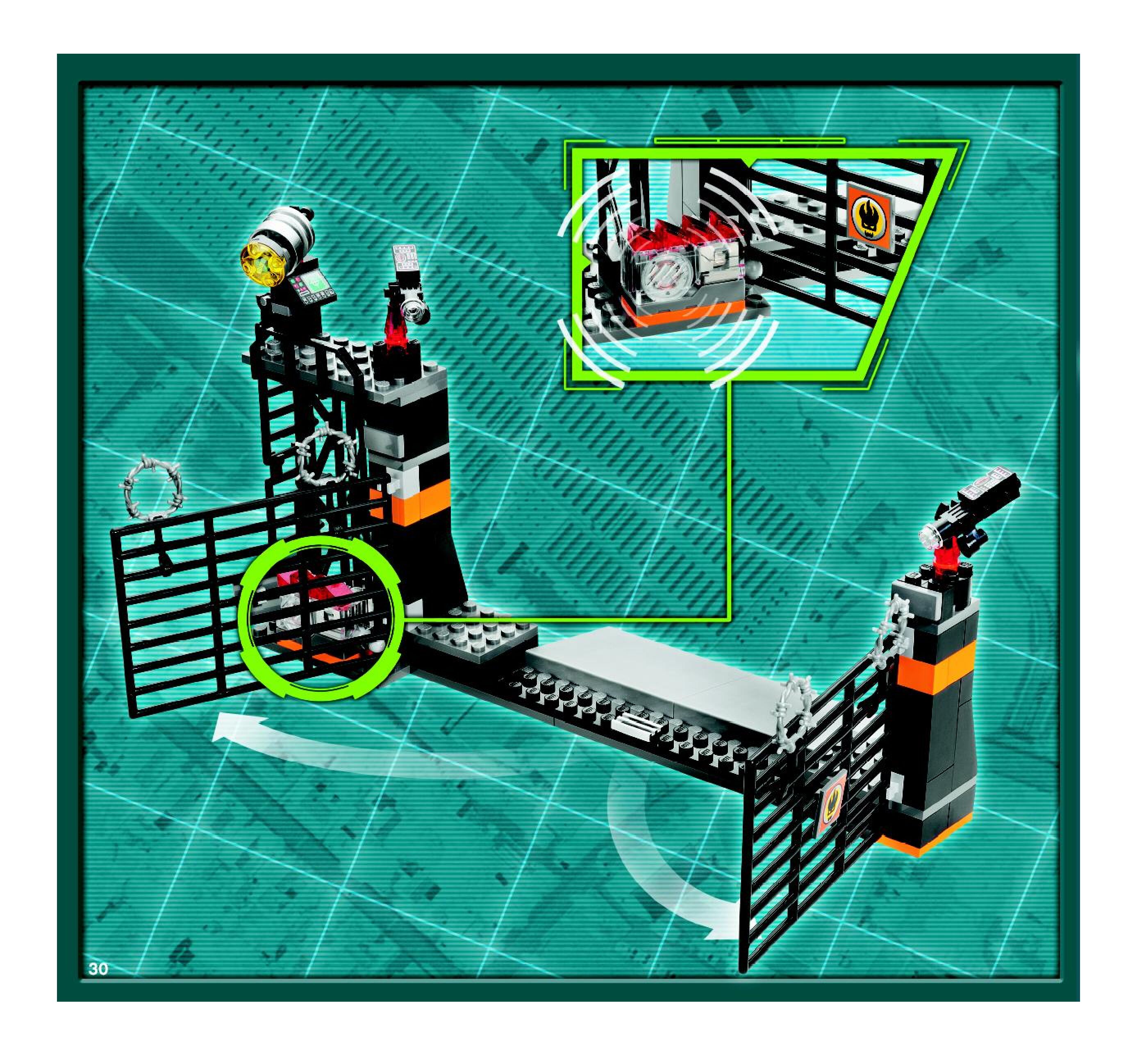 30