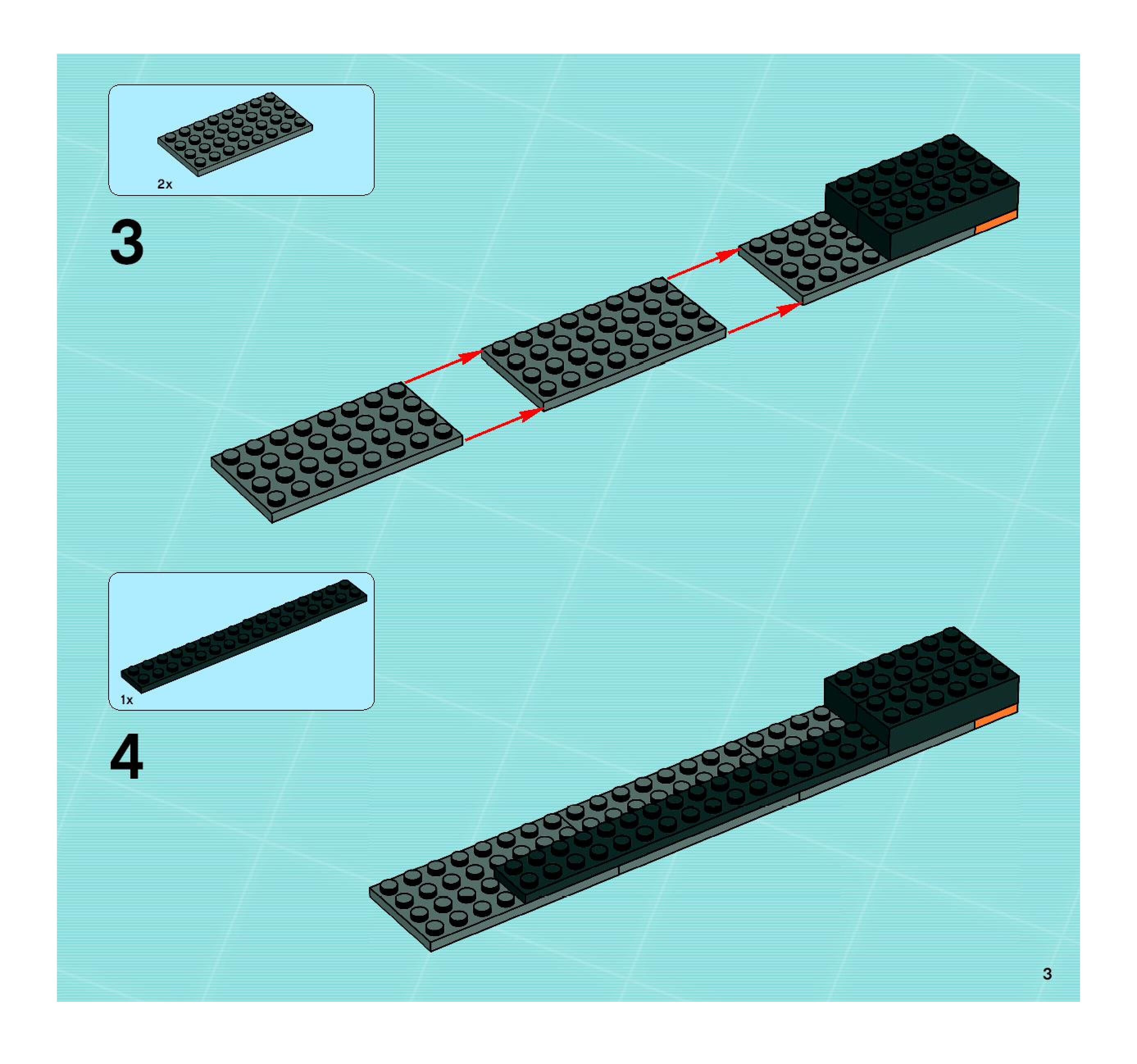 2x

3

1x

4

3