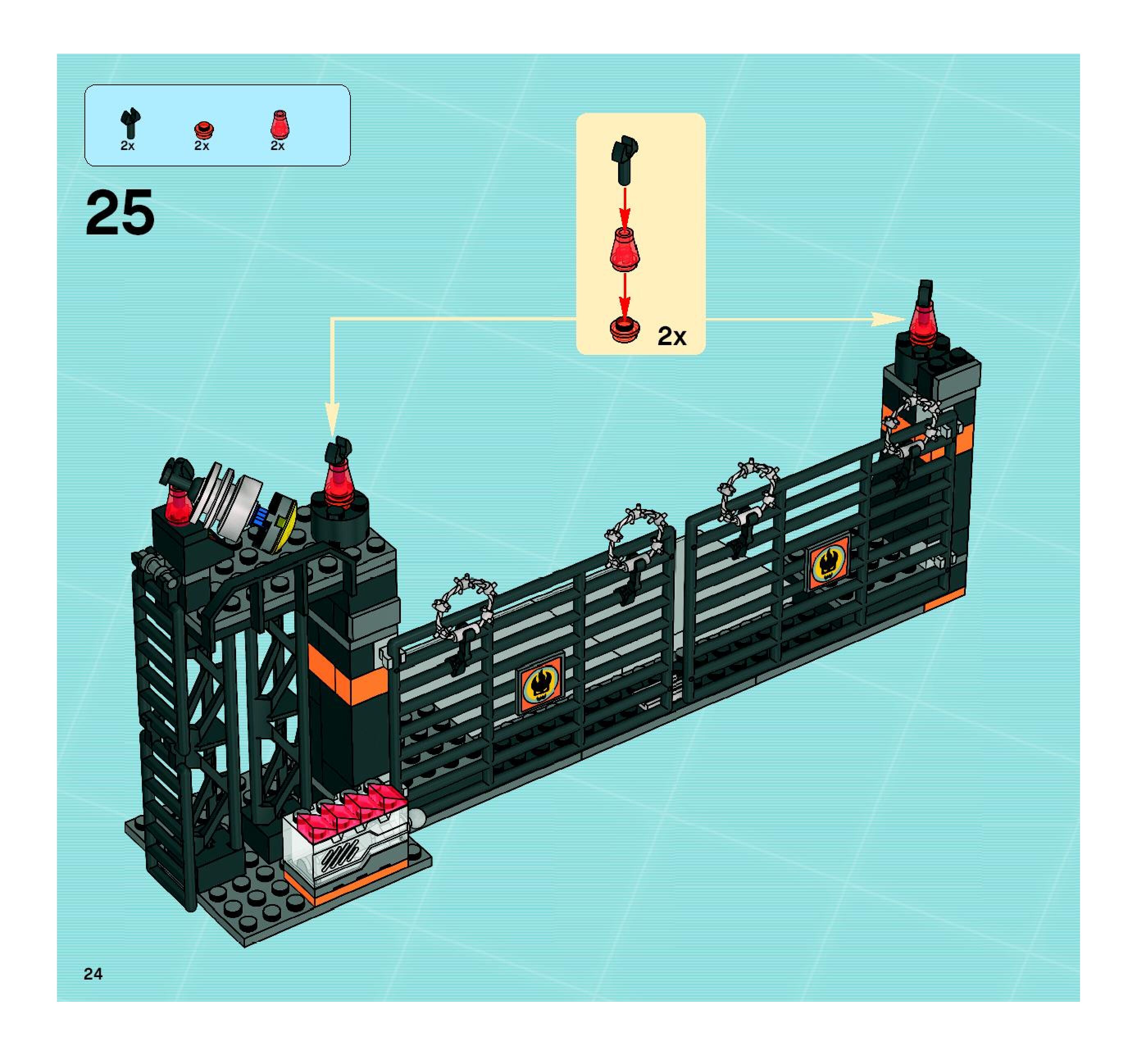 2x
2x
2x

25

2x

24