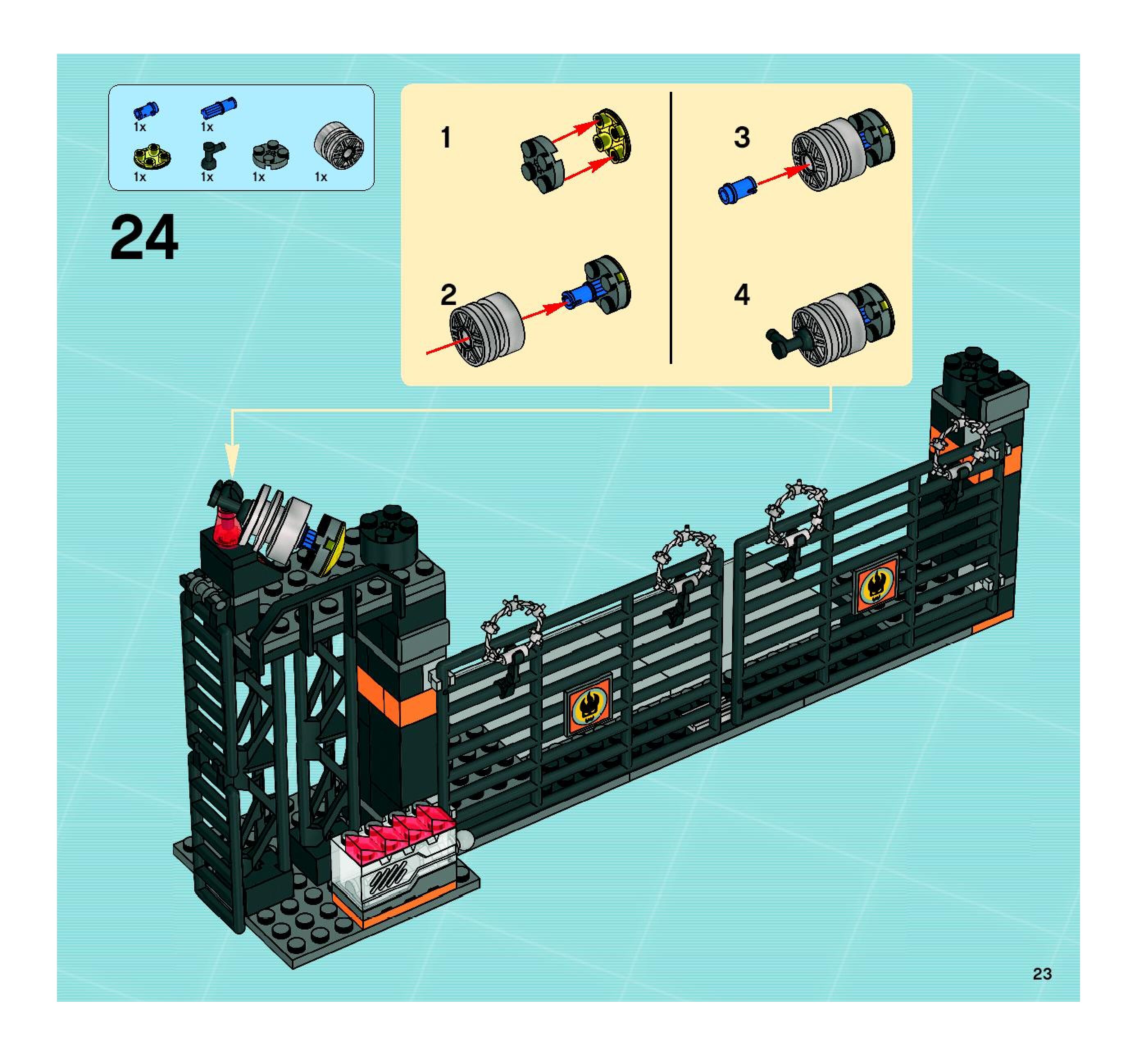 1x 1x
1x 1x 1x 1x

24

1

2

3

4

23