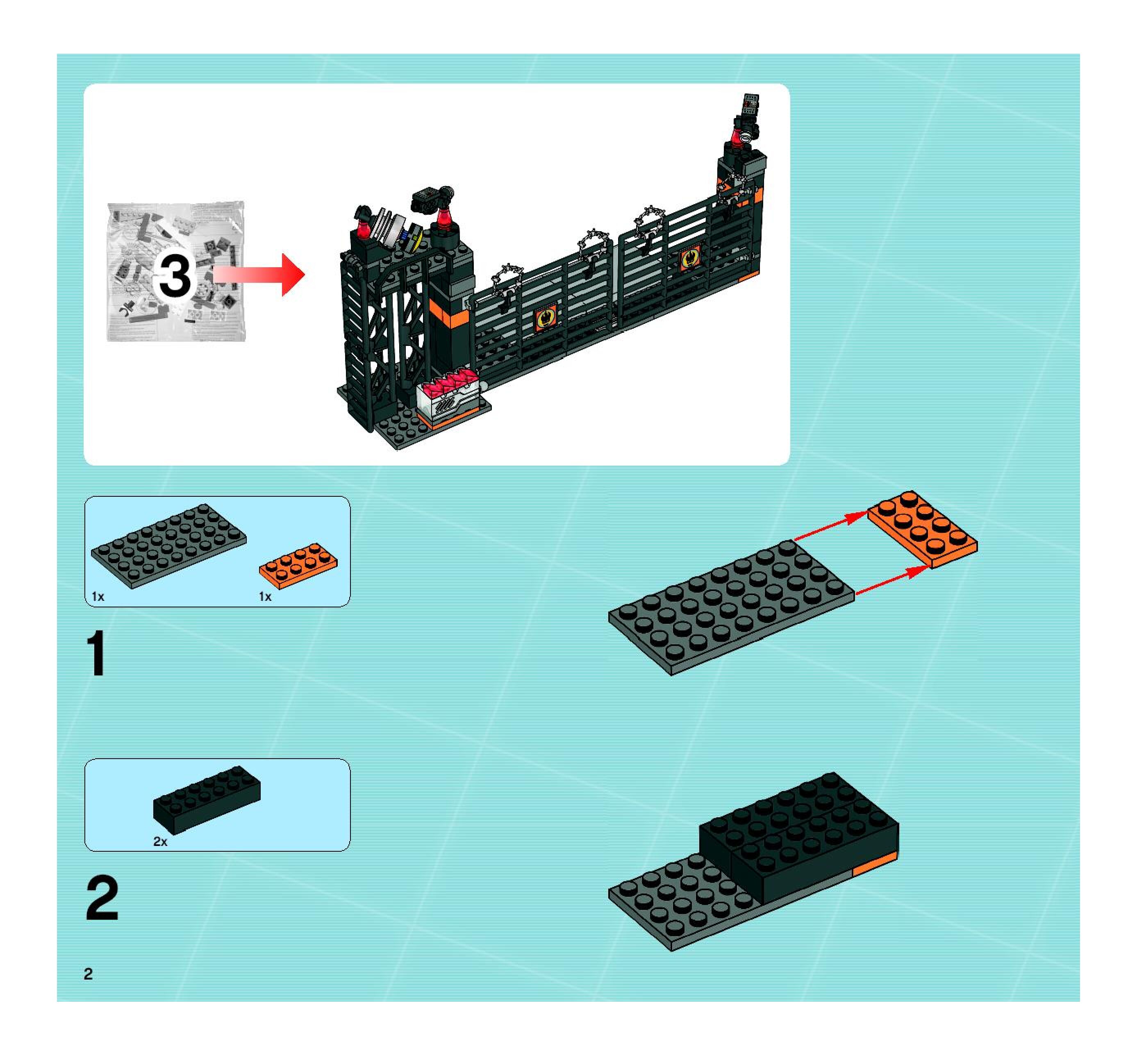 3

1x

1x

1

2x

2

2