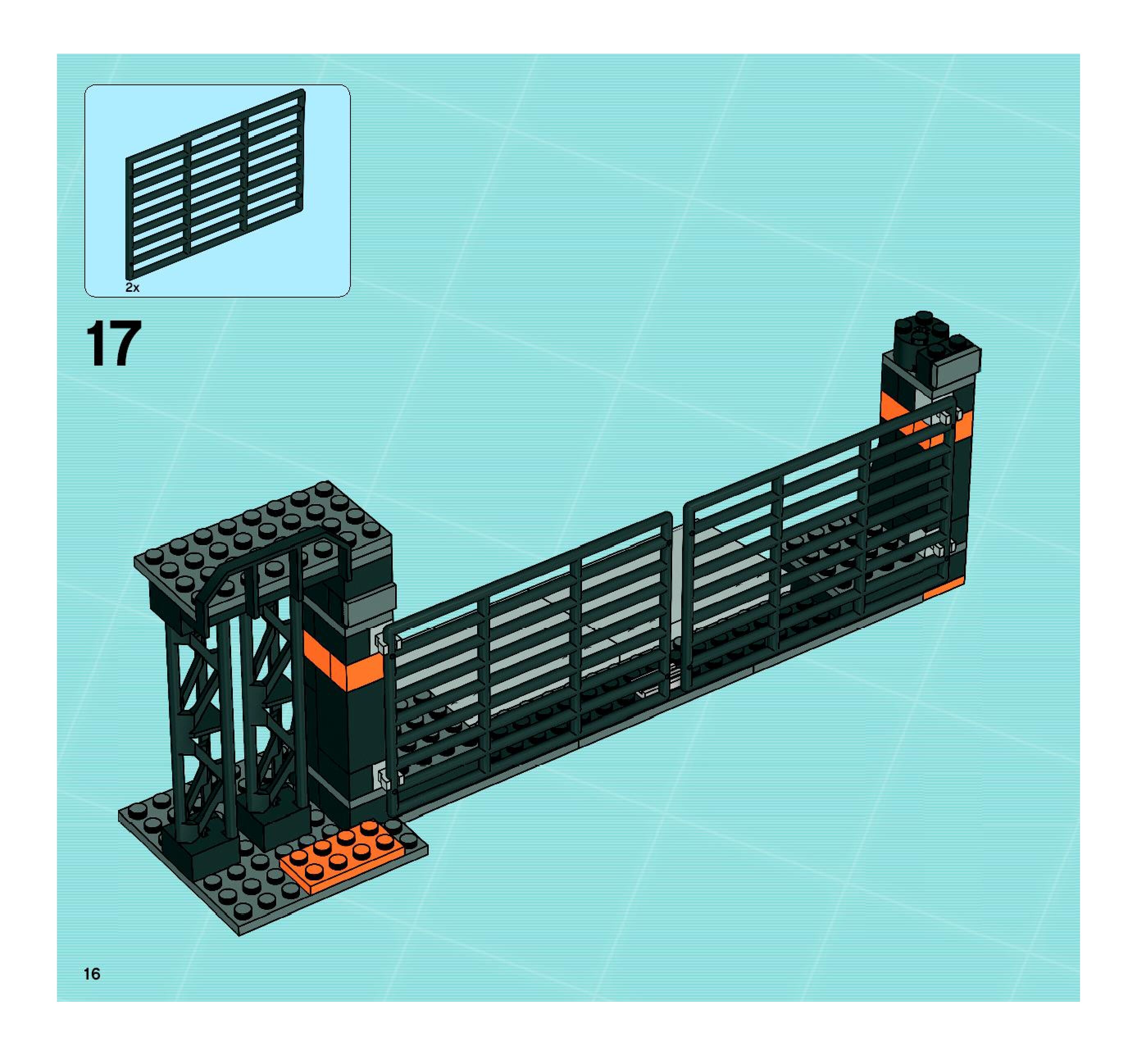 2x

17

16