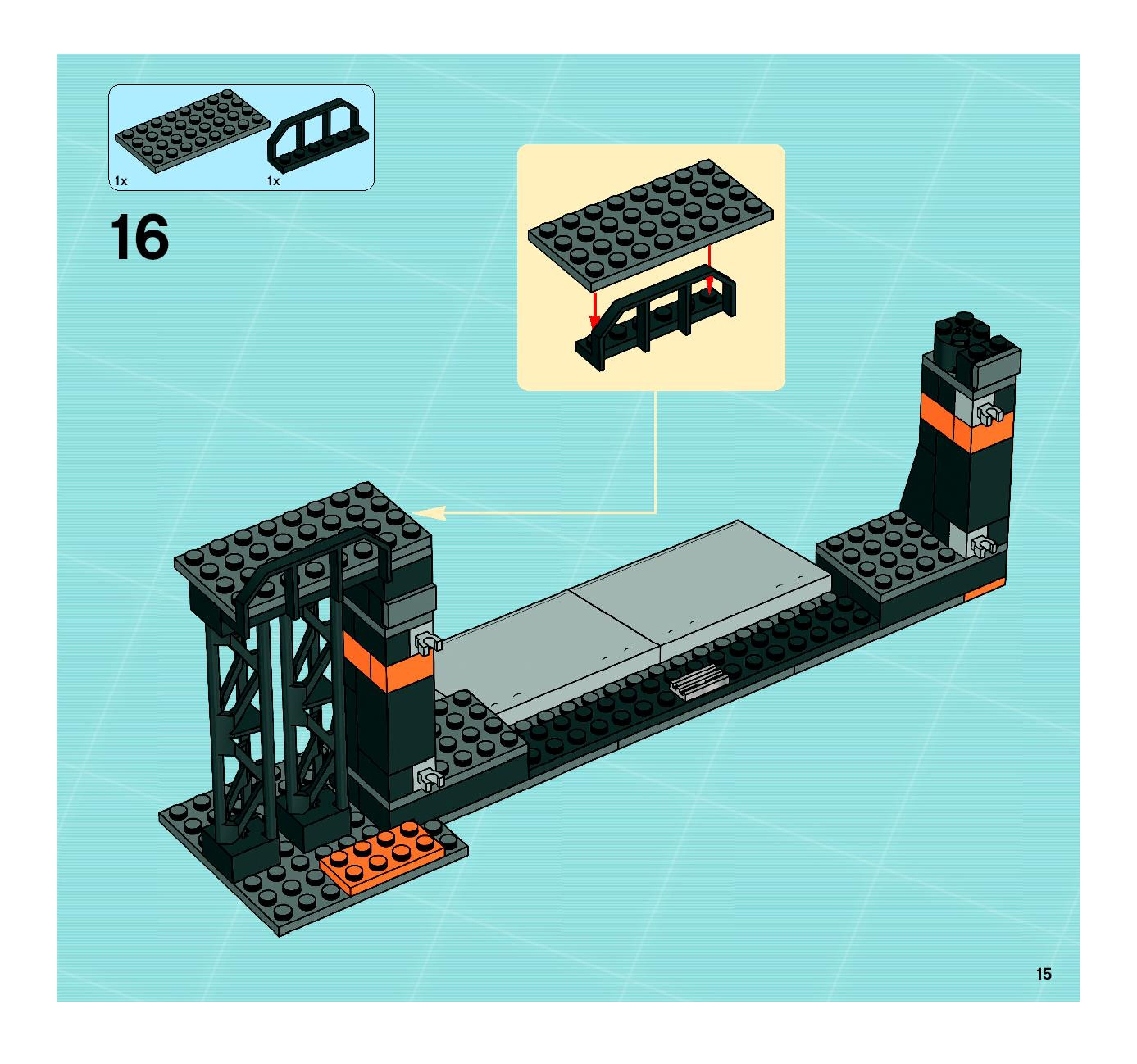 1x
1x

16

15