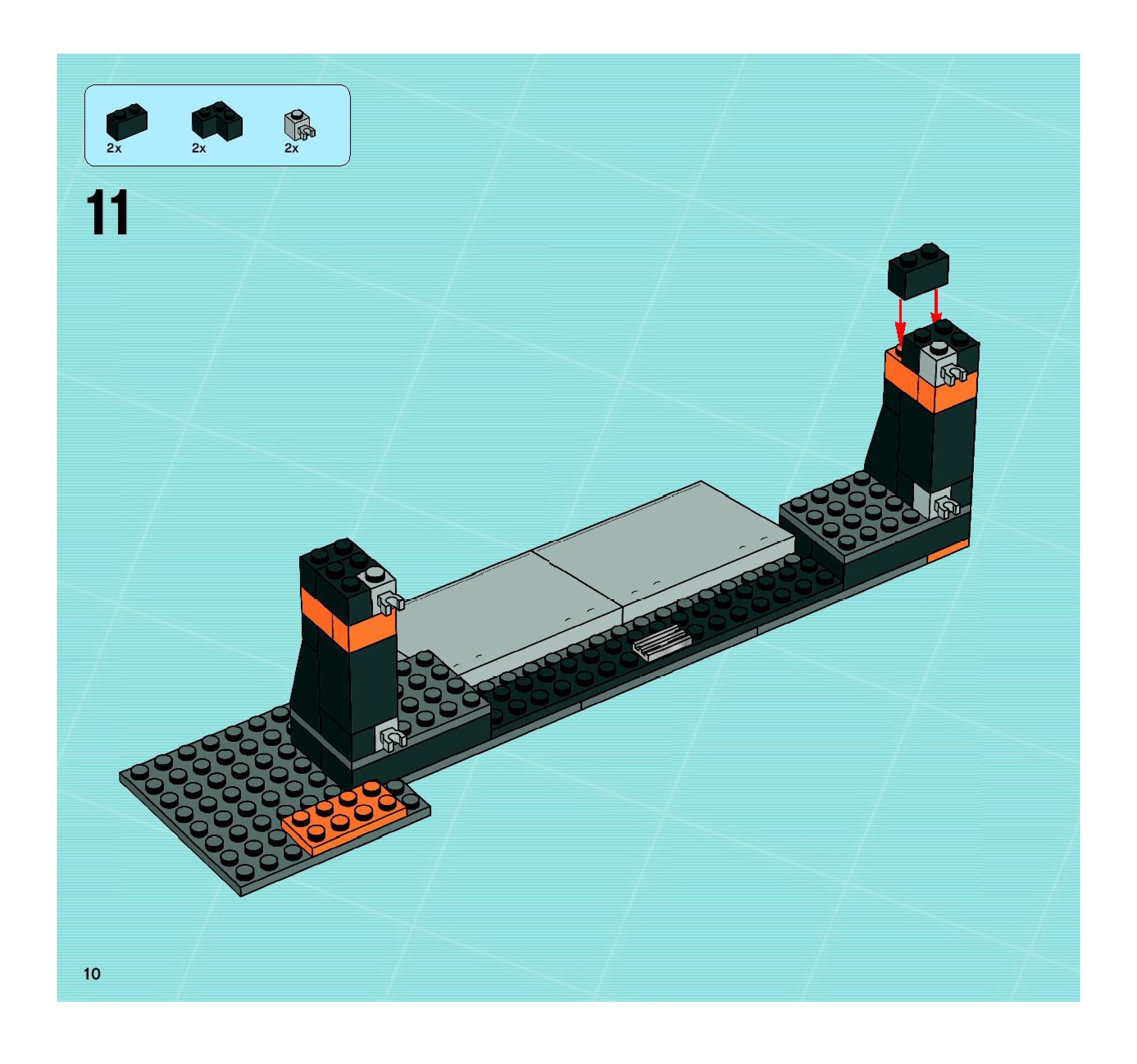 2x 2x 2x

11

10