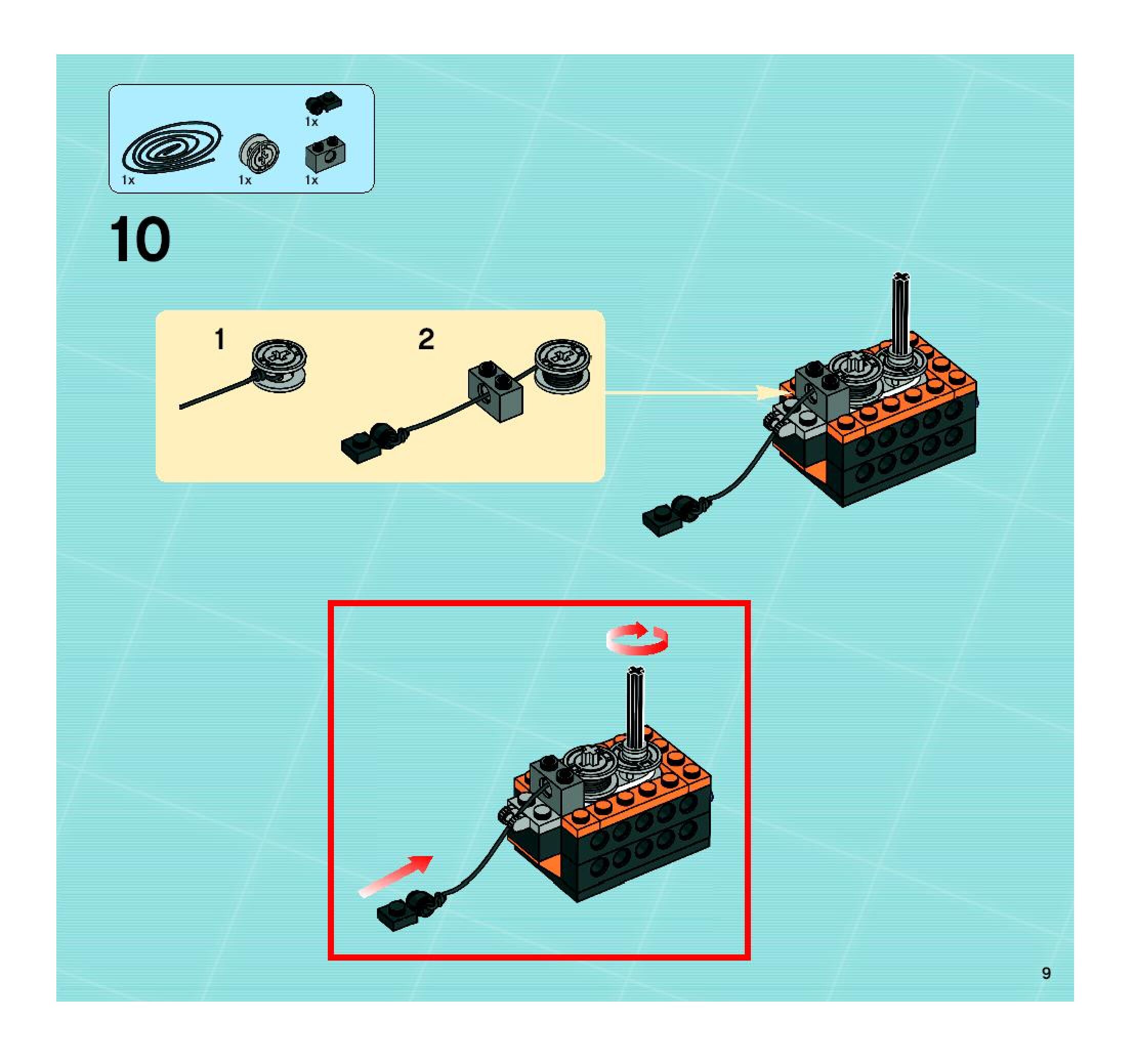 1x

1x 1x 1x

10

1

2

9