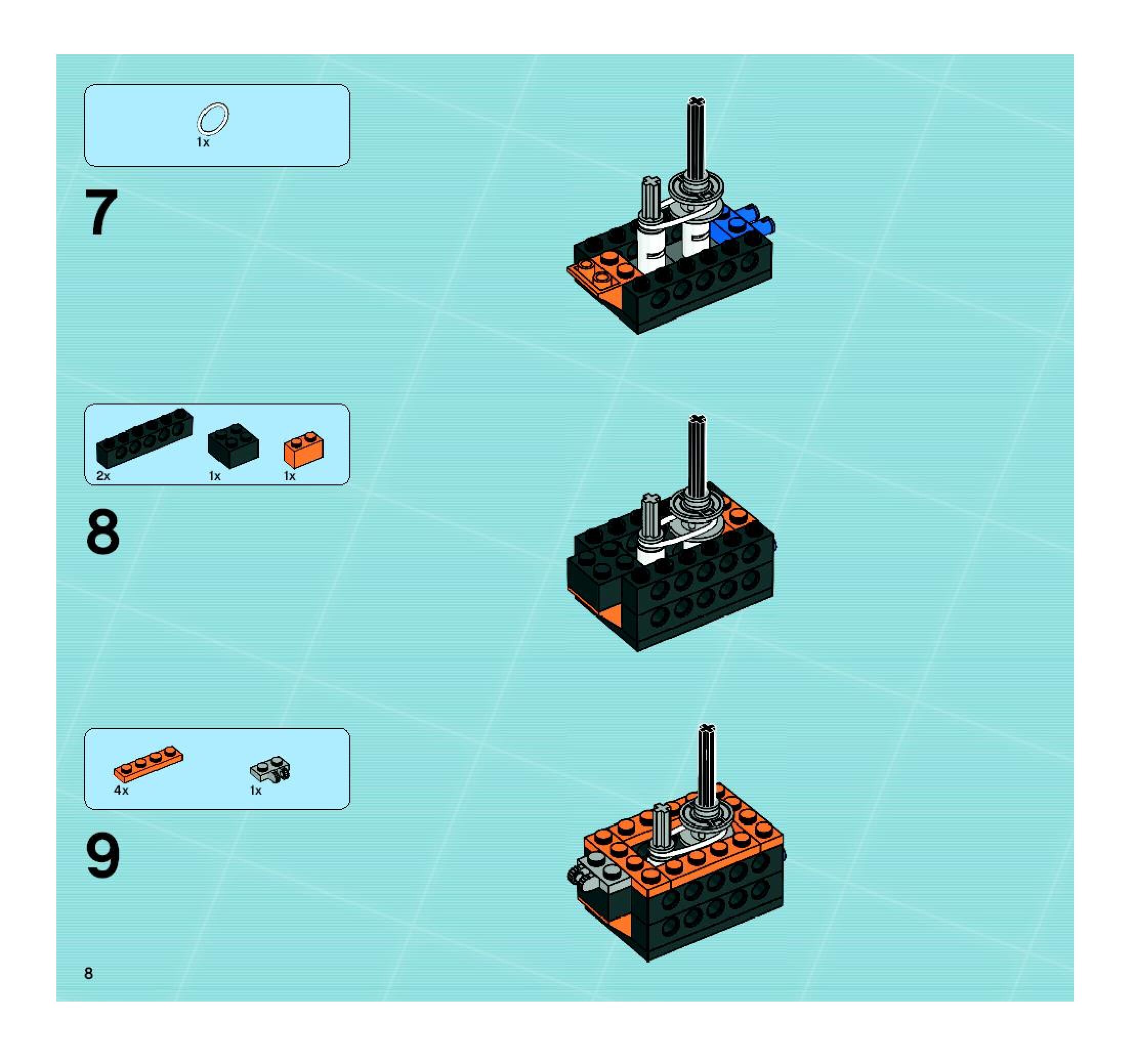 1x

7

2x 1x 1x

8

4x 1x

9

8