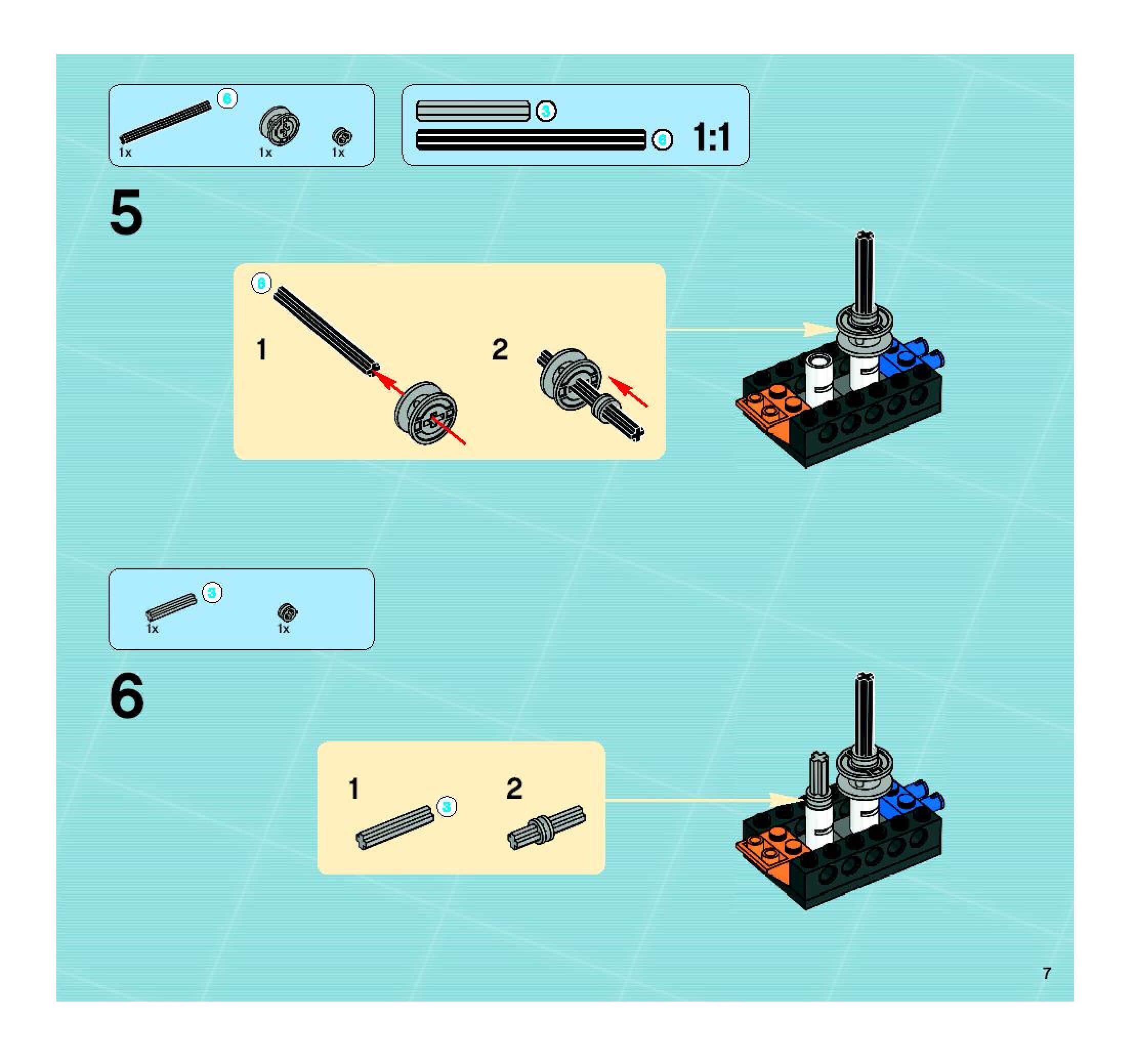 6
1x
1x
1x

3
6
1:1

5

6
1
2

3
1x
1x

6

1
3
2

7