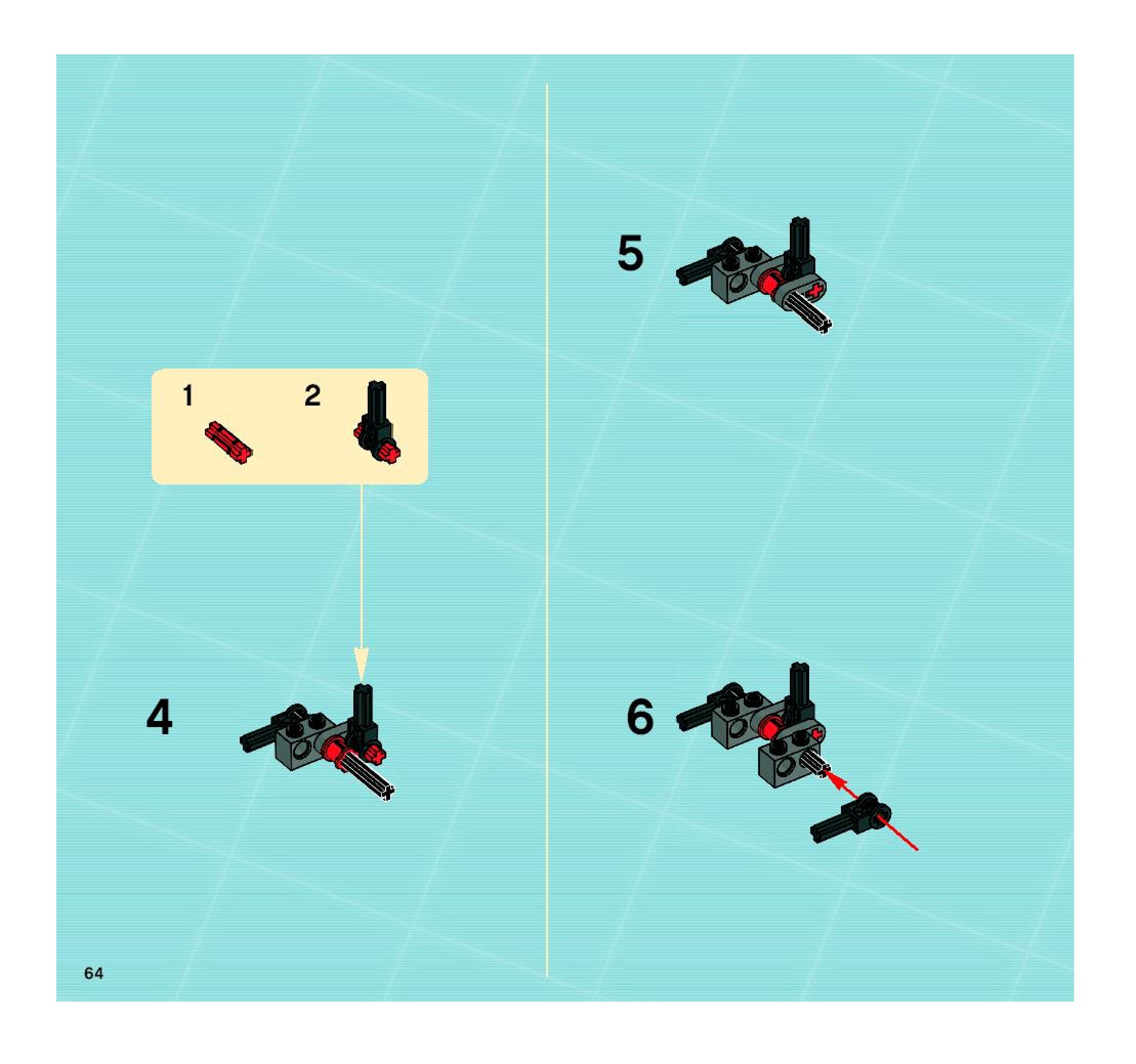 1

2

4

5

6

64