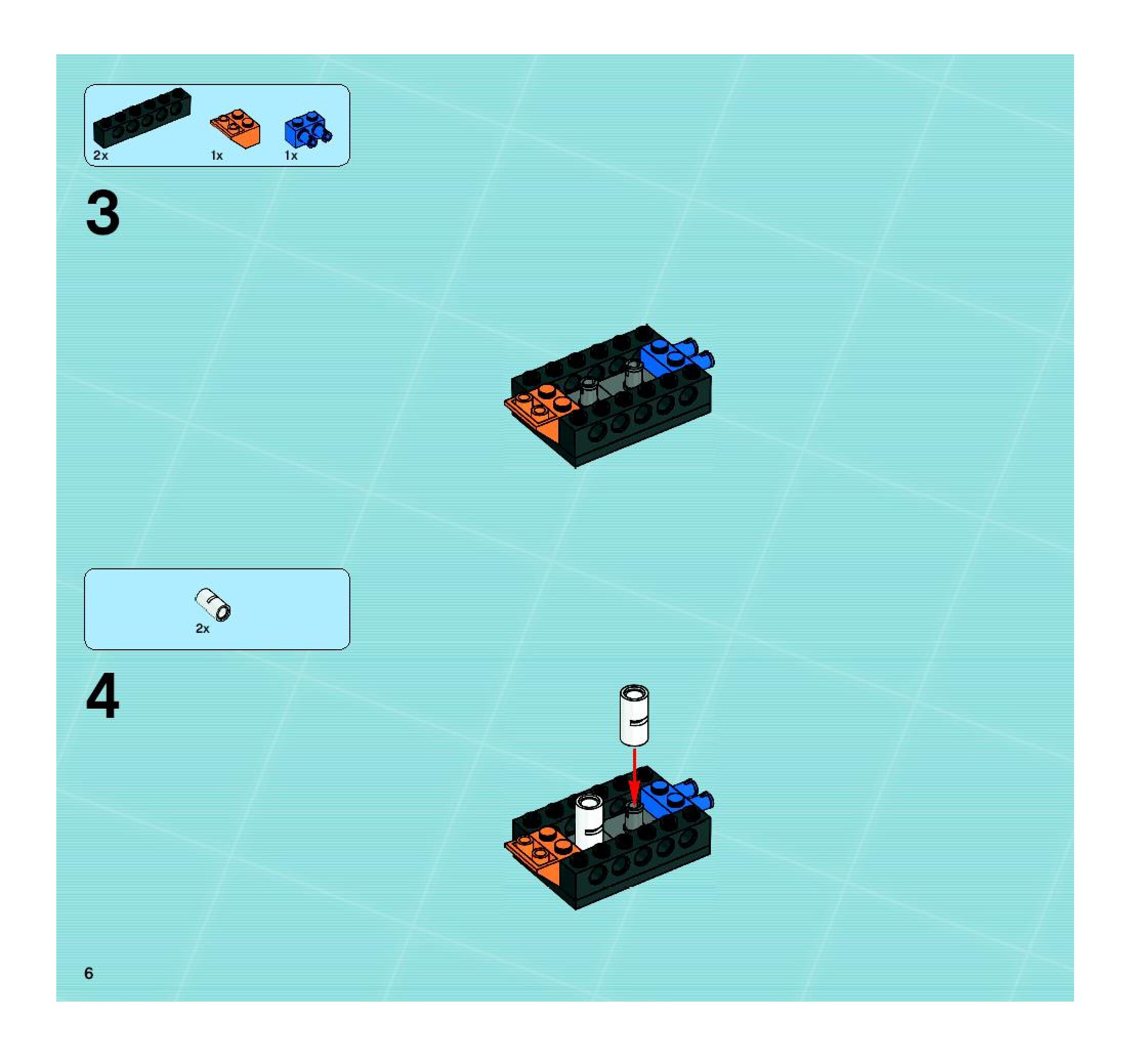 2x
1x
1x

3

2x

4

6