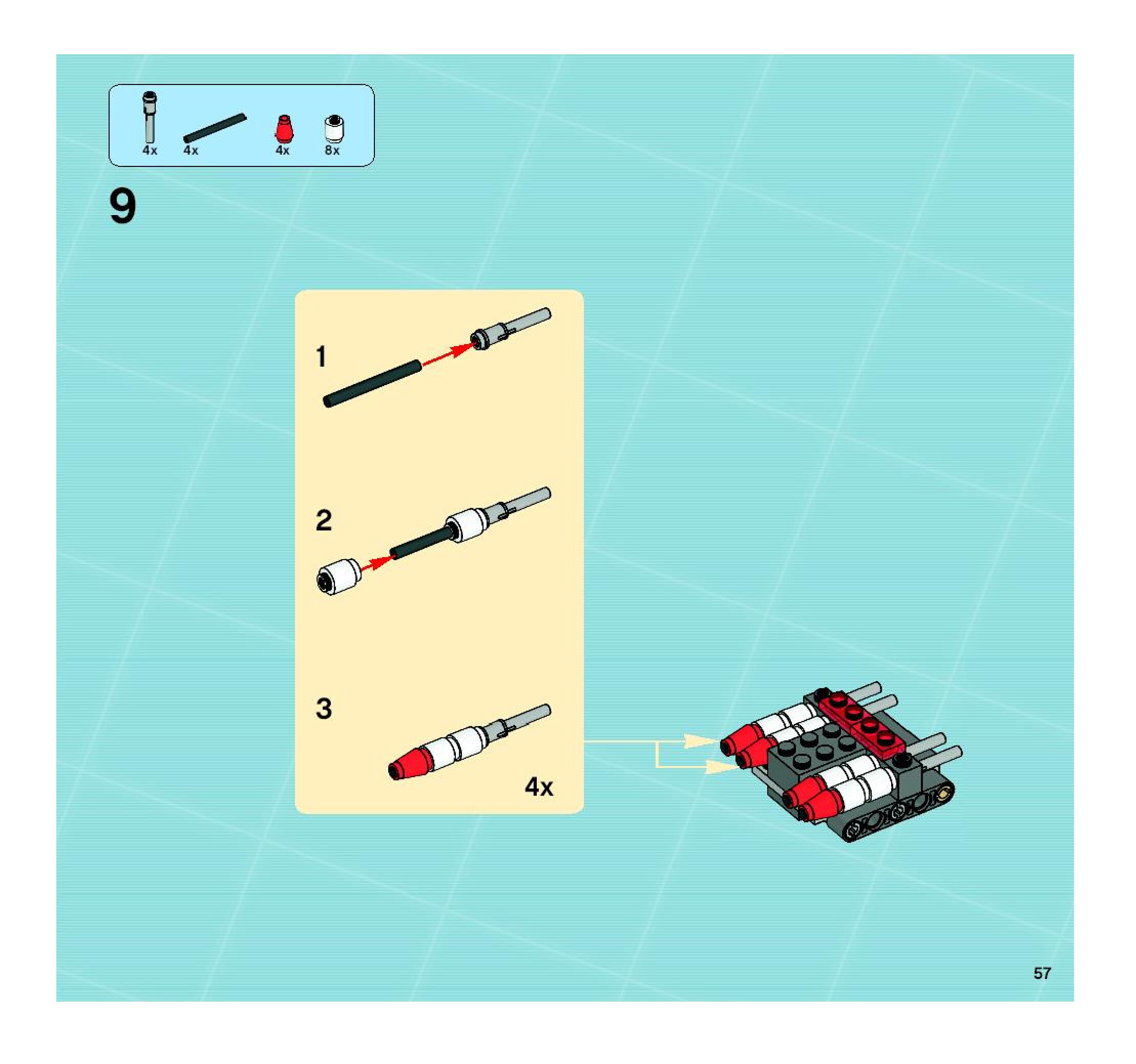 4x 4x 4x 8x

9

1

2

3

4x

57