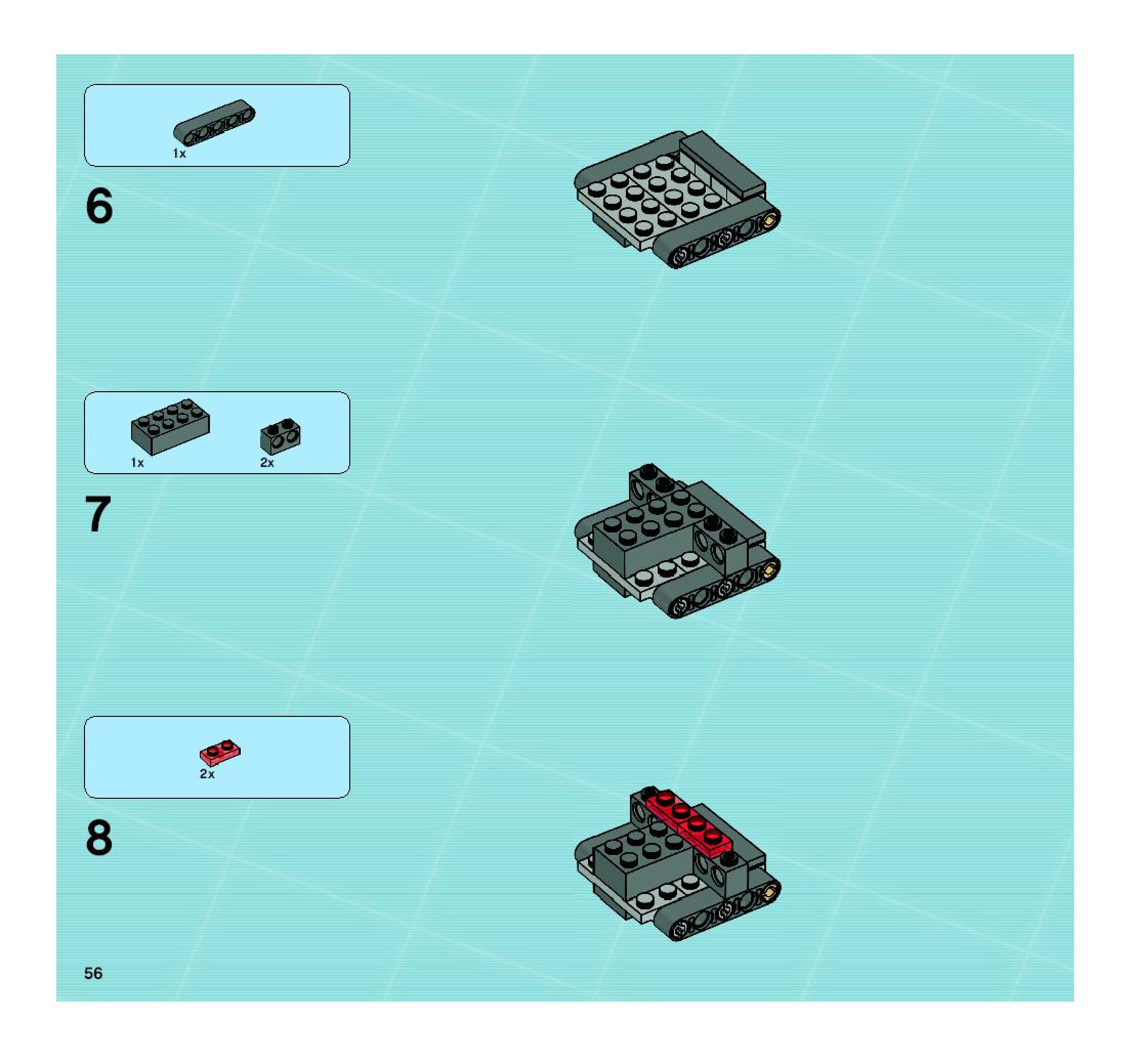 1x

6

1x

2x

7

2x

8

56