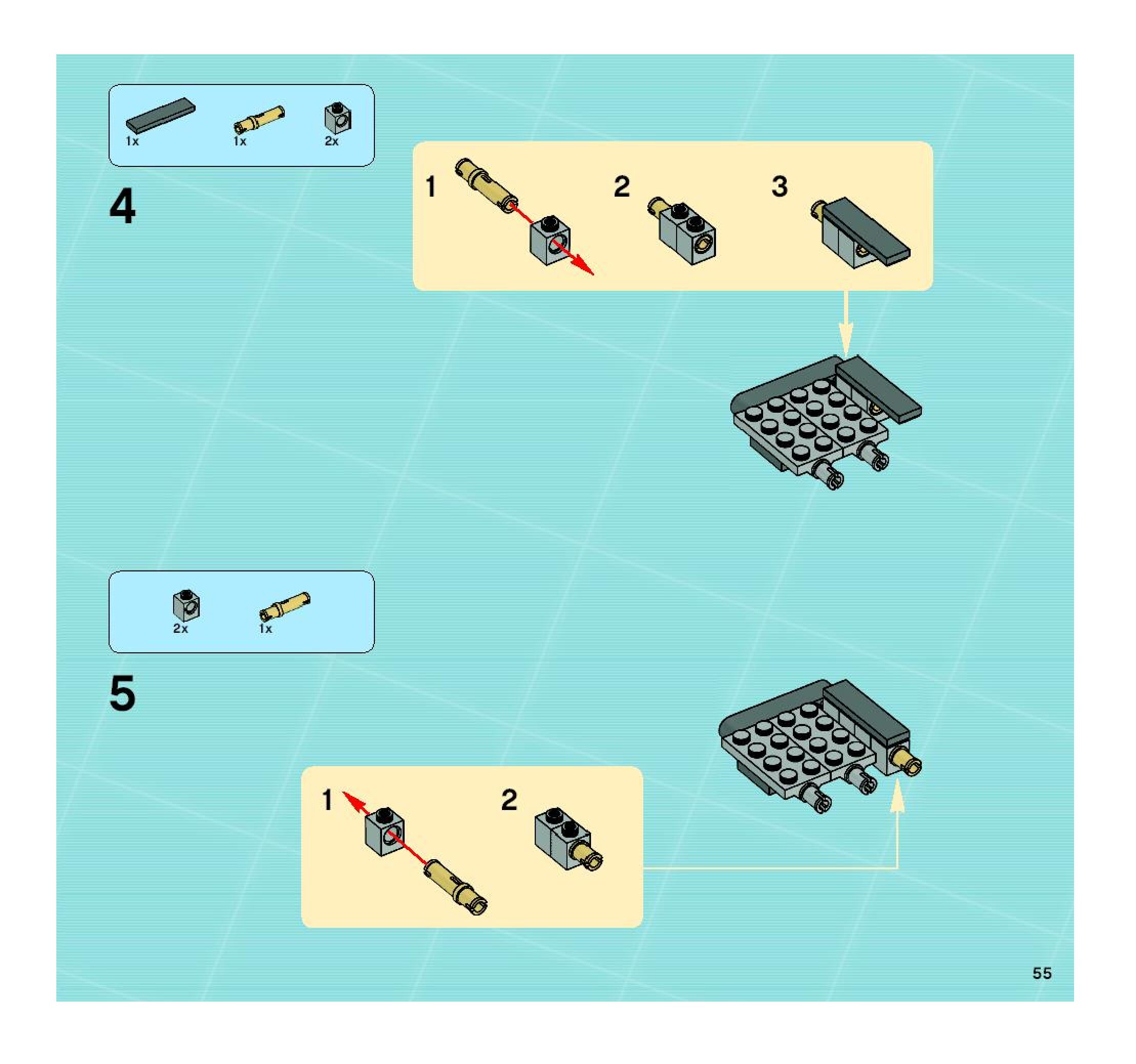 1x 1x 2x

4

1 2 3

2x 1x

5

1 2

55