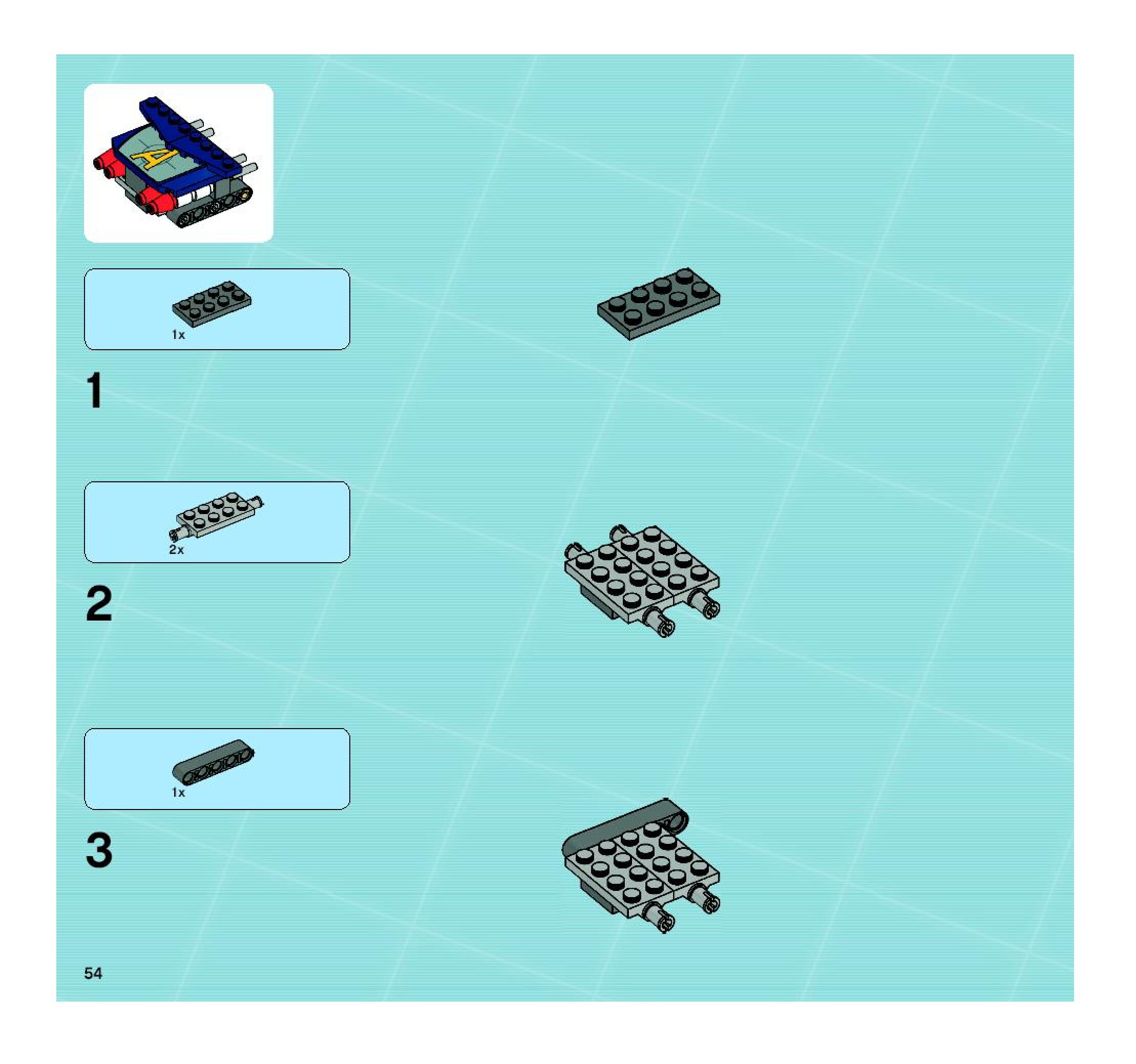 A

1x

1

2x

2

1x

3

54