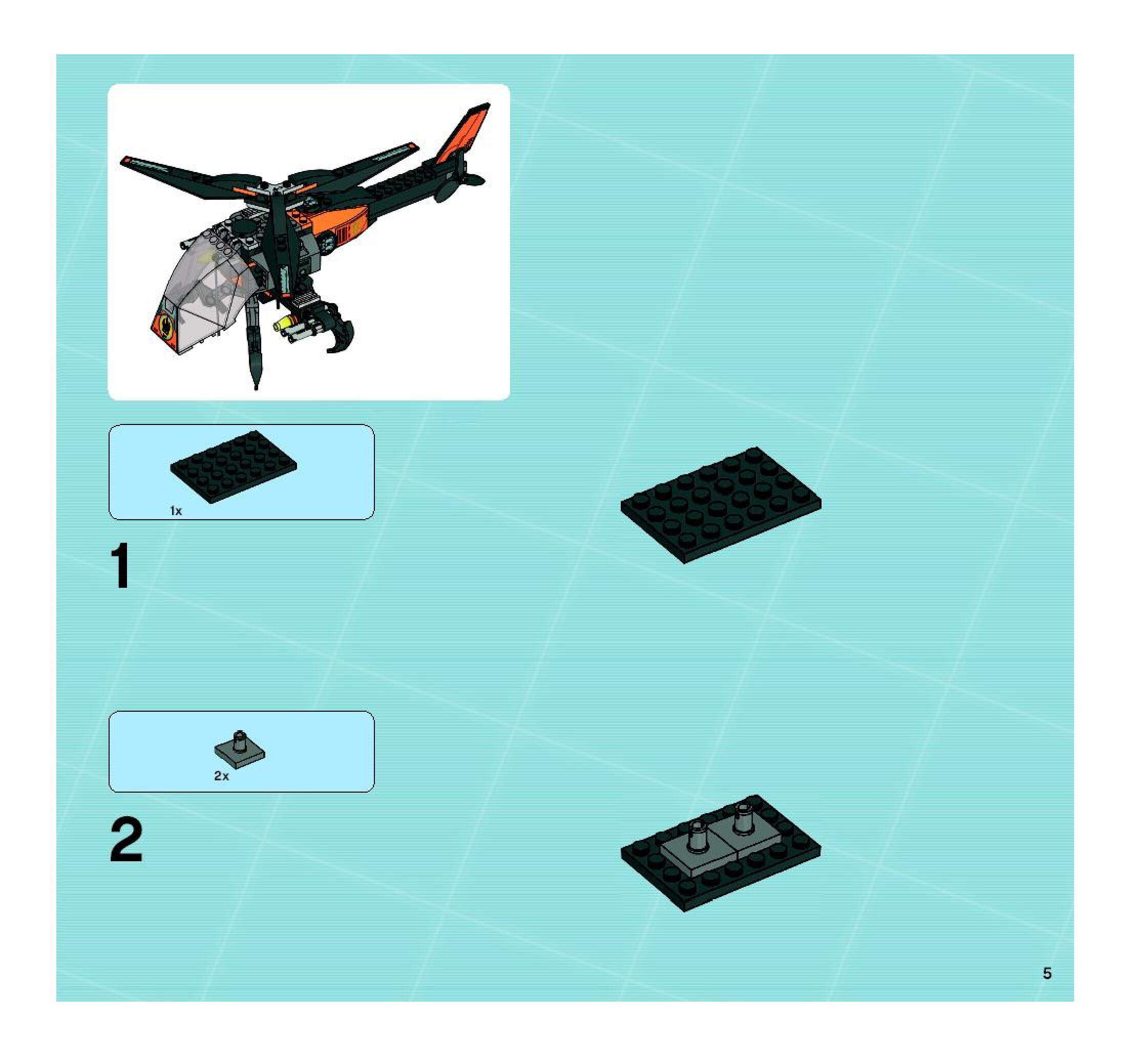 1x

1

2x

2

5